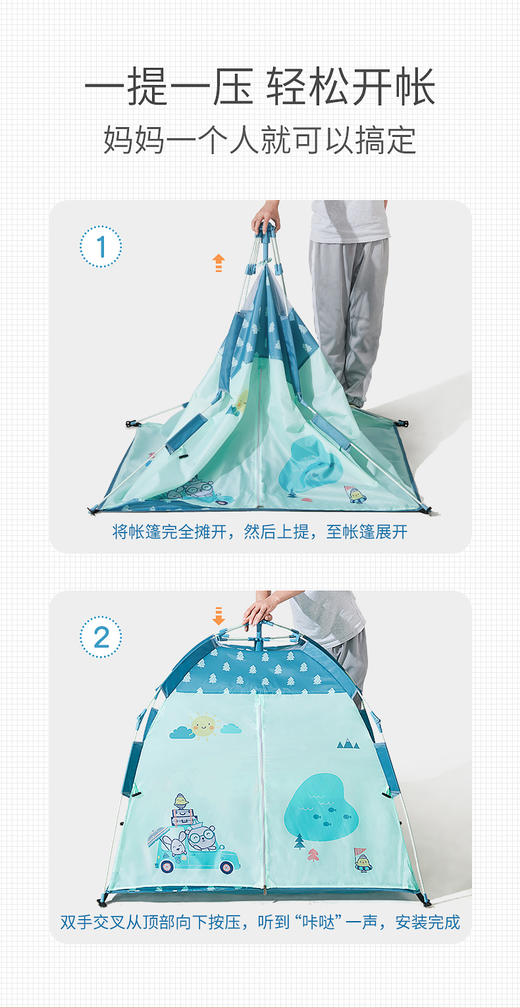 一提一压 轻松开帐
妈妈一个人就可以搞定

1

将帐篷完全摊开，然后上提，至帐篷展开

2

双手交叉从顶部向下按压，听到“咔哒”一声，安装完成