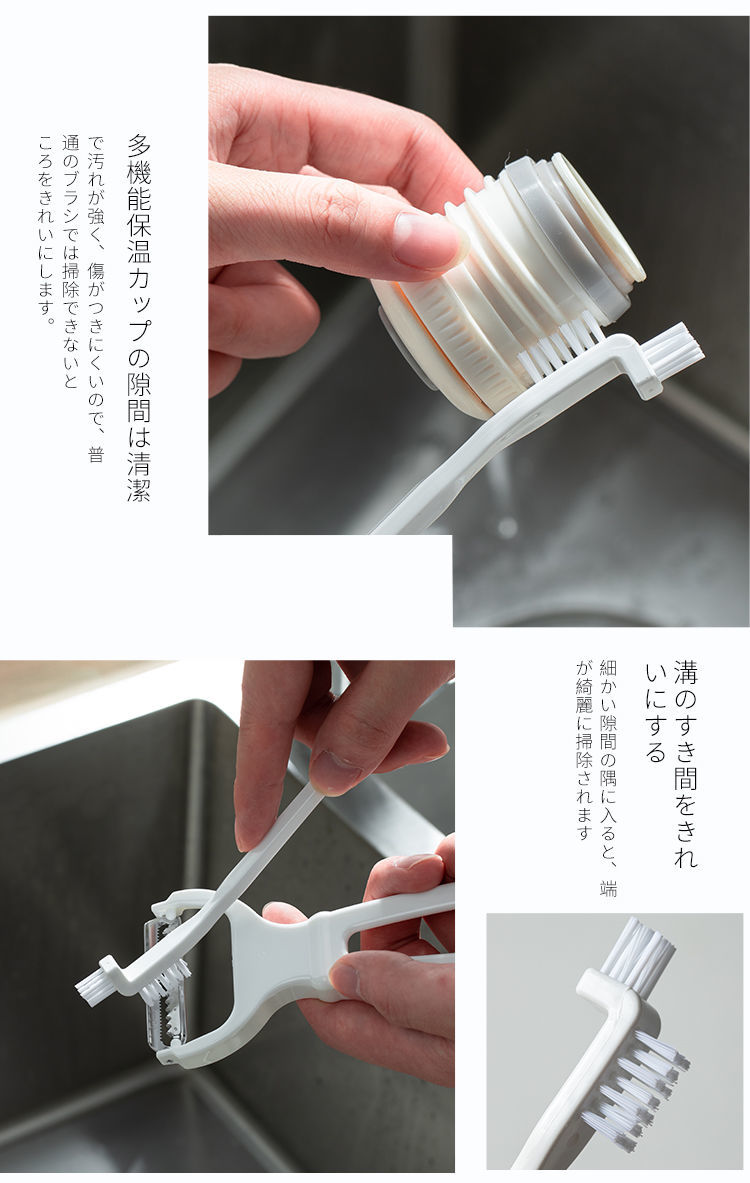 多機能保温カップの隙間は清潔

で汚れが強く、傷がつきにくいので、普通のブラシでは掃除できないところをきれいにします。

溝のすき間をきれいにする

細かい隙間の隅に入ると、端が綺麗に掃除されます