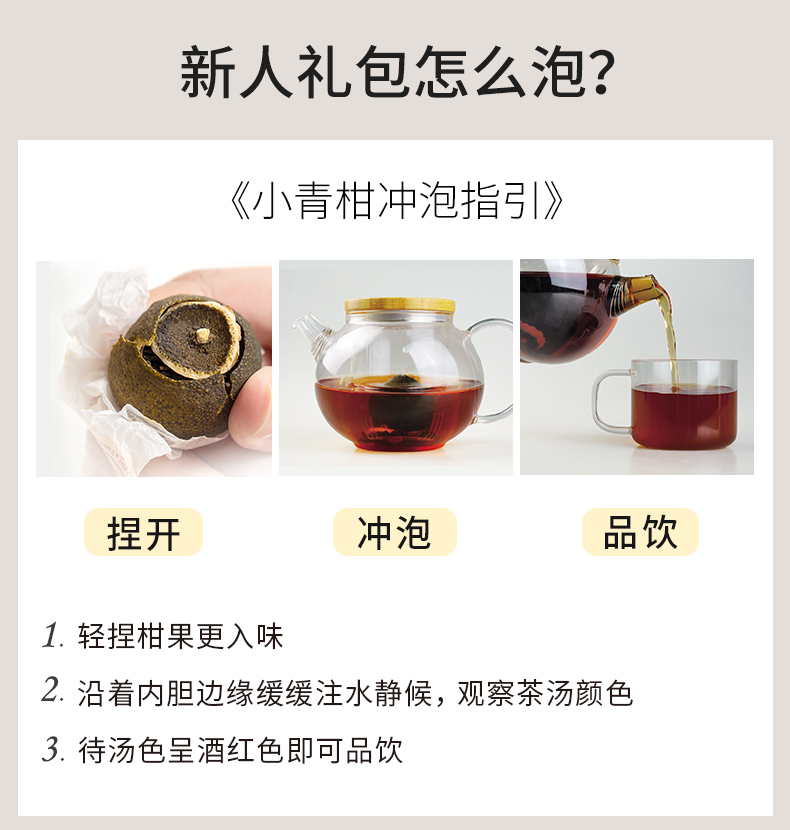 新人礼包怎么泡?

《小青柑冲泡指引》

捏开

冲泡

品饮

1. 轻捏柑果更入味

2. 沿着内胆边缘缓缓注水静候，观察茶汤颜色

3. 待汤色呈酒红色即可品饮