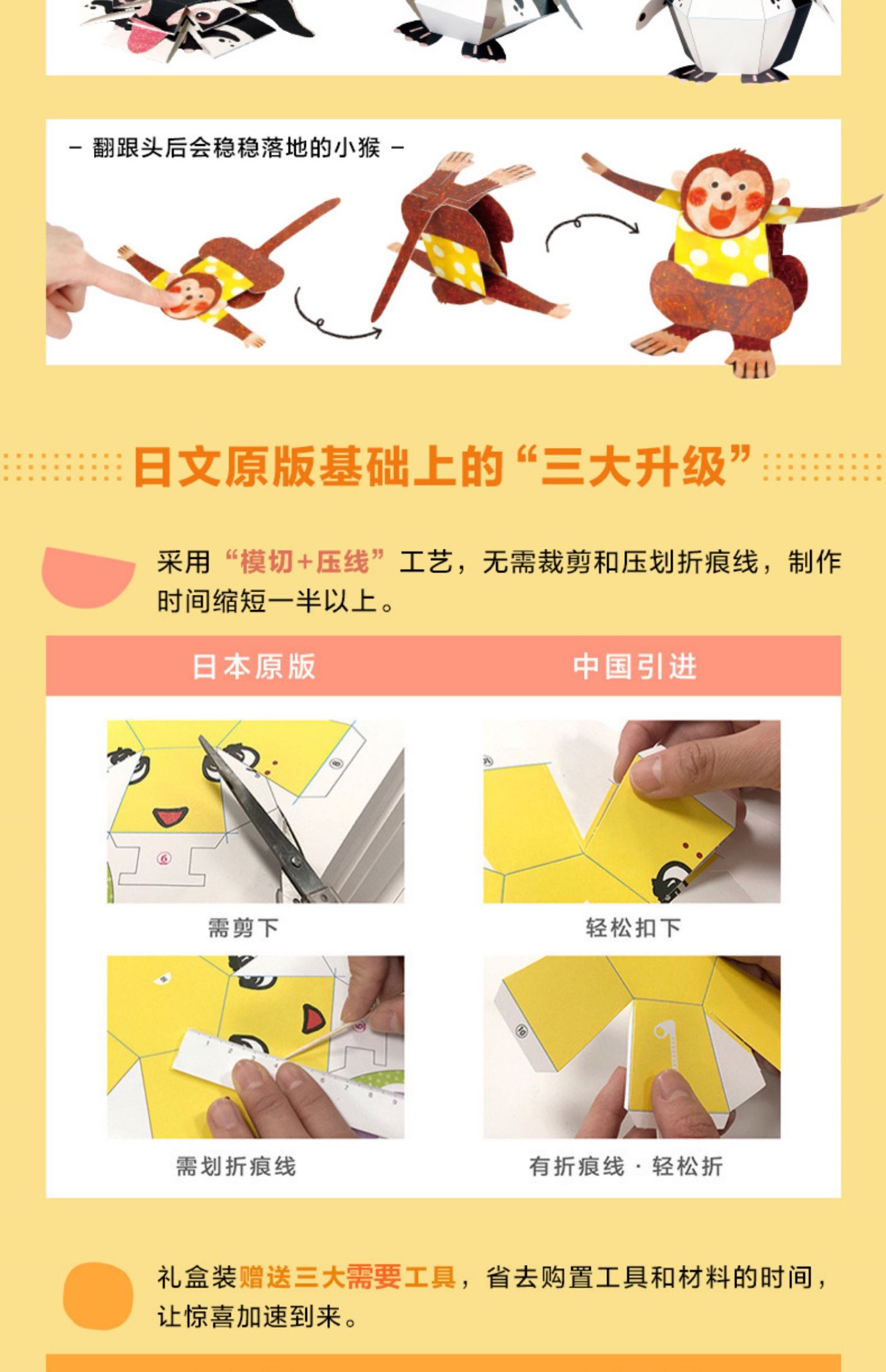 - 翻跟头后会稳稳落地的小猴 -

日文原版基础上的“三大升级”

采用“模切+压线”工艺，无需裁剪和压划折痕线，制作时间缩短一半以上。

| 日本原版 | 中国引进 |
|---|---|
| 需剪下 | 轻松扣下 |
| 需划折痕线 | 有折痕线 · 轻松折 |

礼盒装赠送三大需要工具，省去购置工具和材料的时间，让惊喜加速到来。