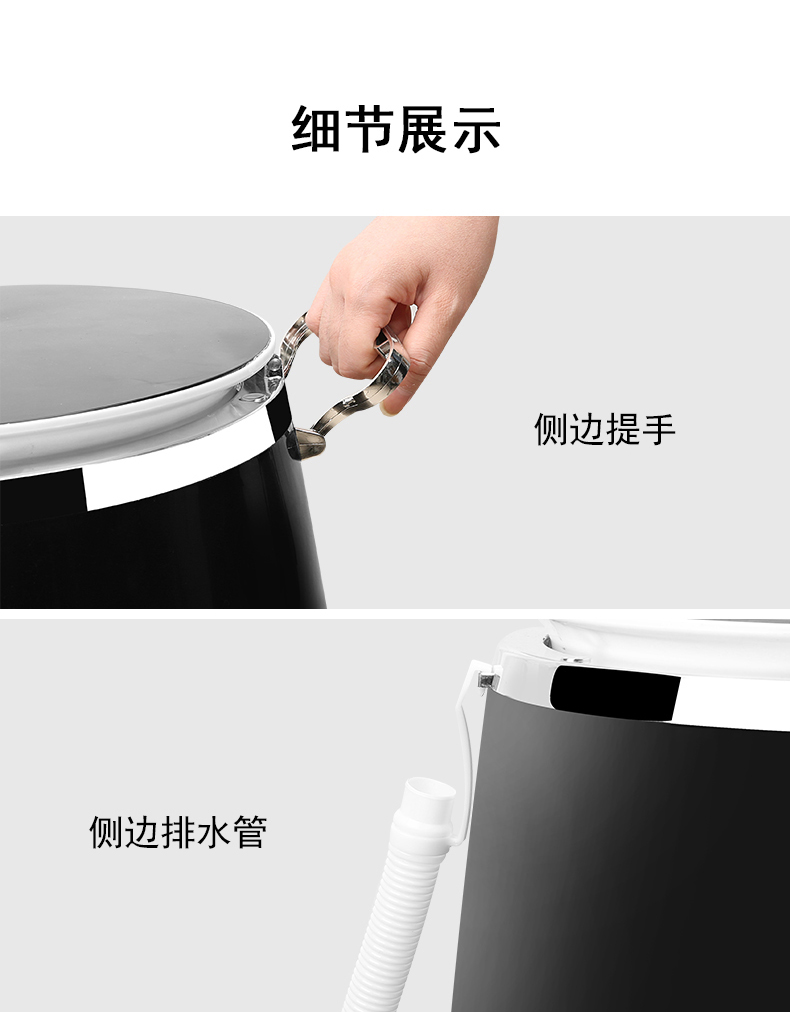 细节展示

侧边提手

侧边排水管