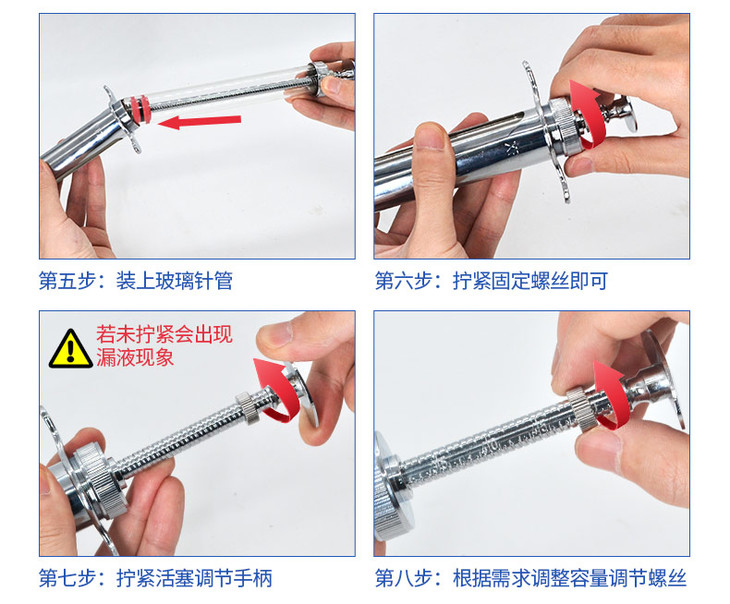 第五步：装上玻璃针管

第六步：拧紧固定螺丝即可

若未拧紧会出现漏液现象

第七步：拧紧活塞调节手柄

第八步：根据需求调整容量调节螺丝