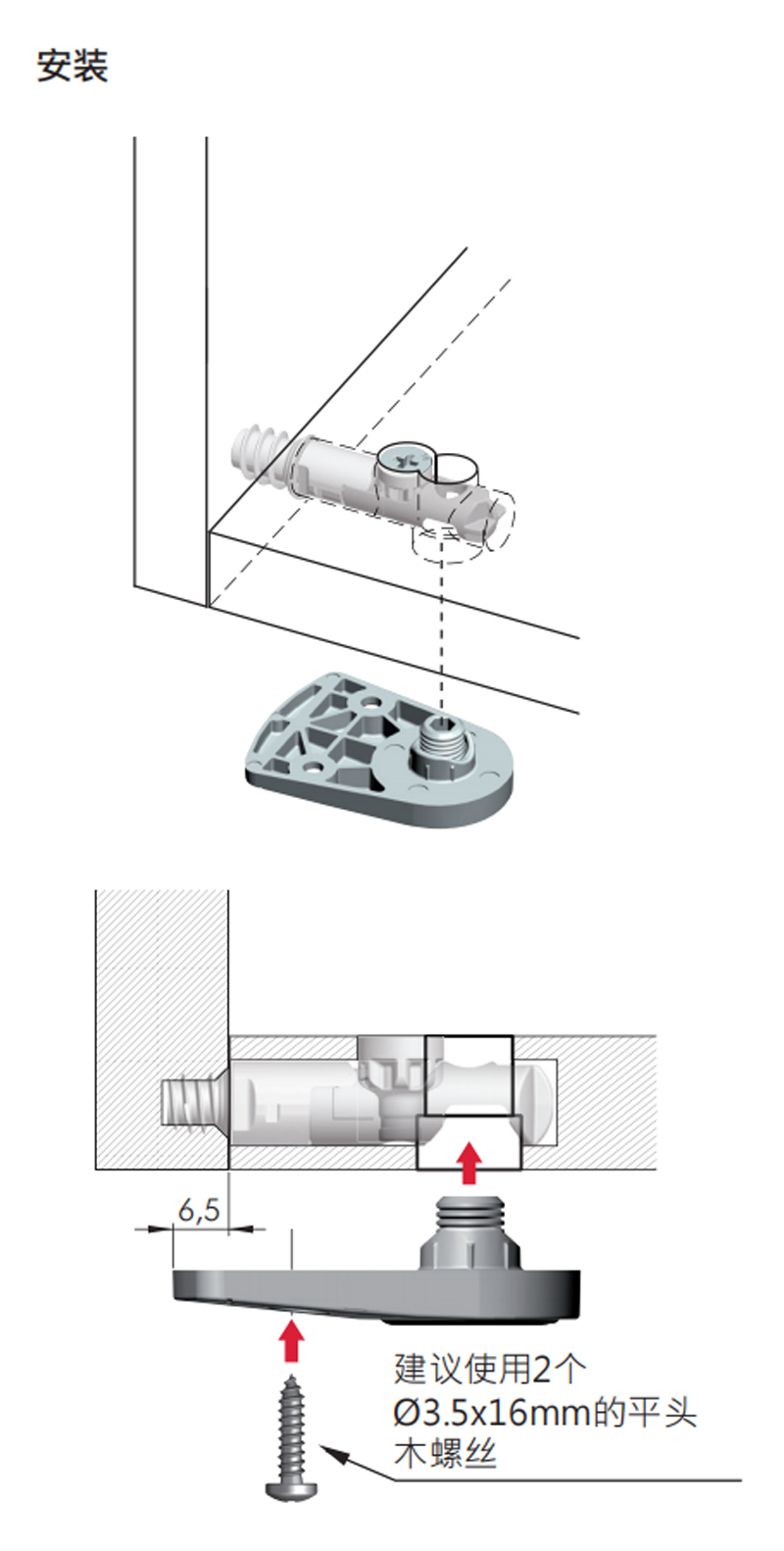 安装

6,5

建议使用2个 Ø3.5x16mm的平头木螺丝