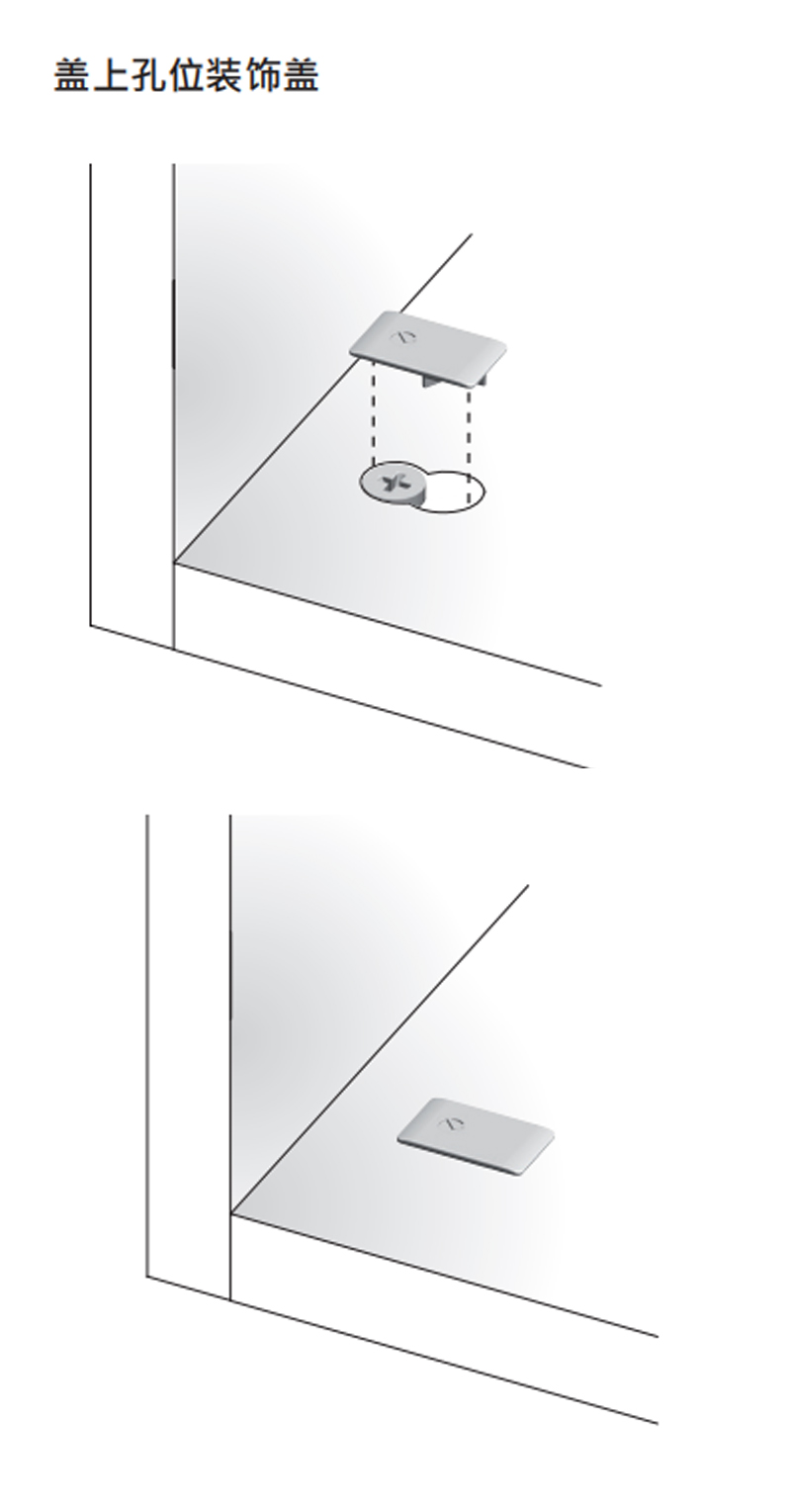 盖上孔位装饰盖