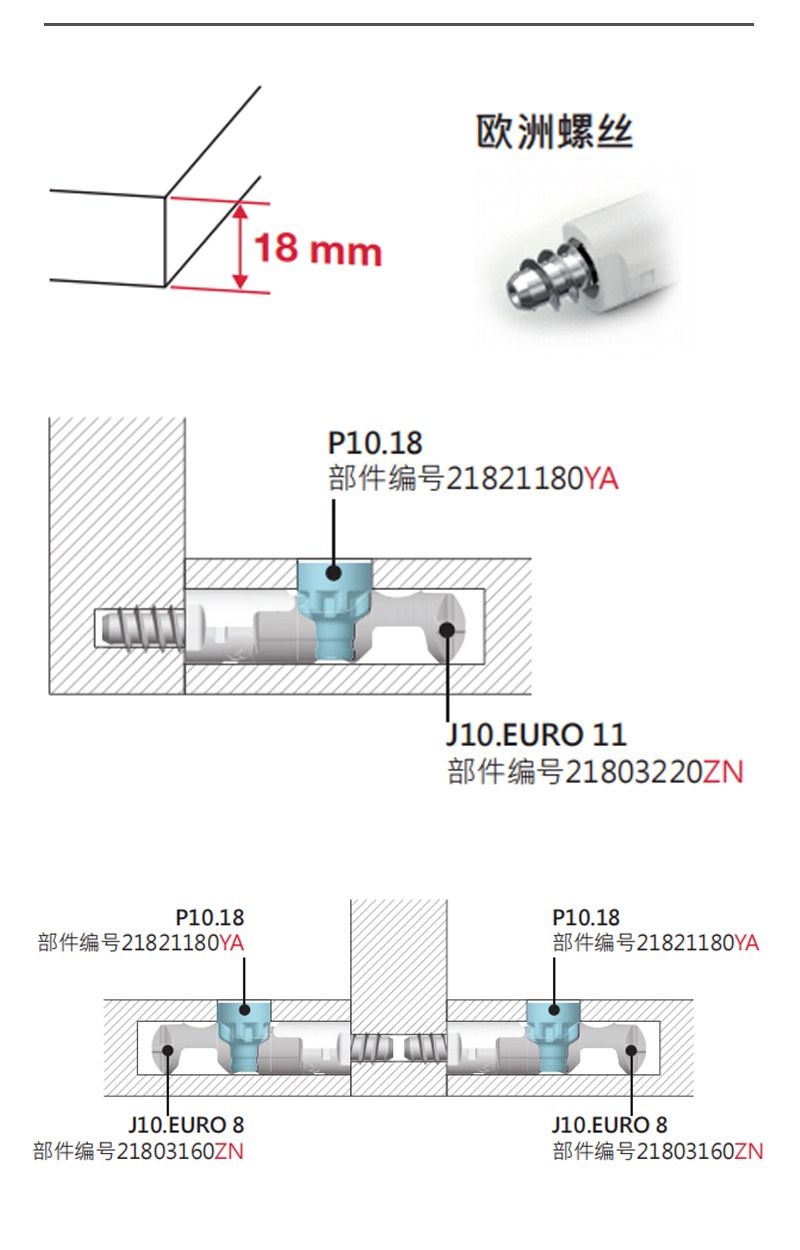 18 mm

欧洲螺丝

P10.18
部件编号21821180YA

J10.EURO 11
部件编号21803220ZN

P10.18
部件编号21821180YA

P10.18
部件编号21821180YA

J10.EURO 8
部件编号21803160ZN

J10.EURO 8
部件编号21803160ZN