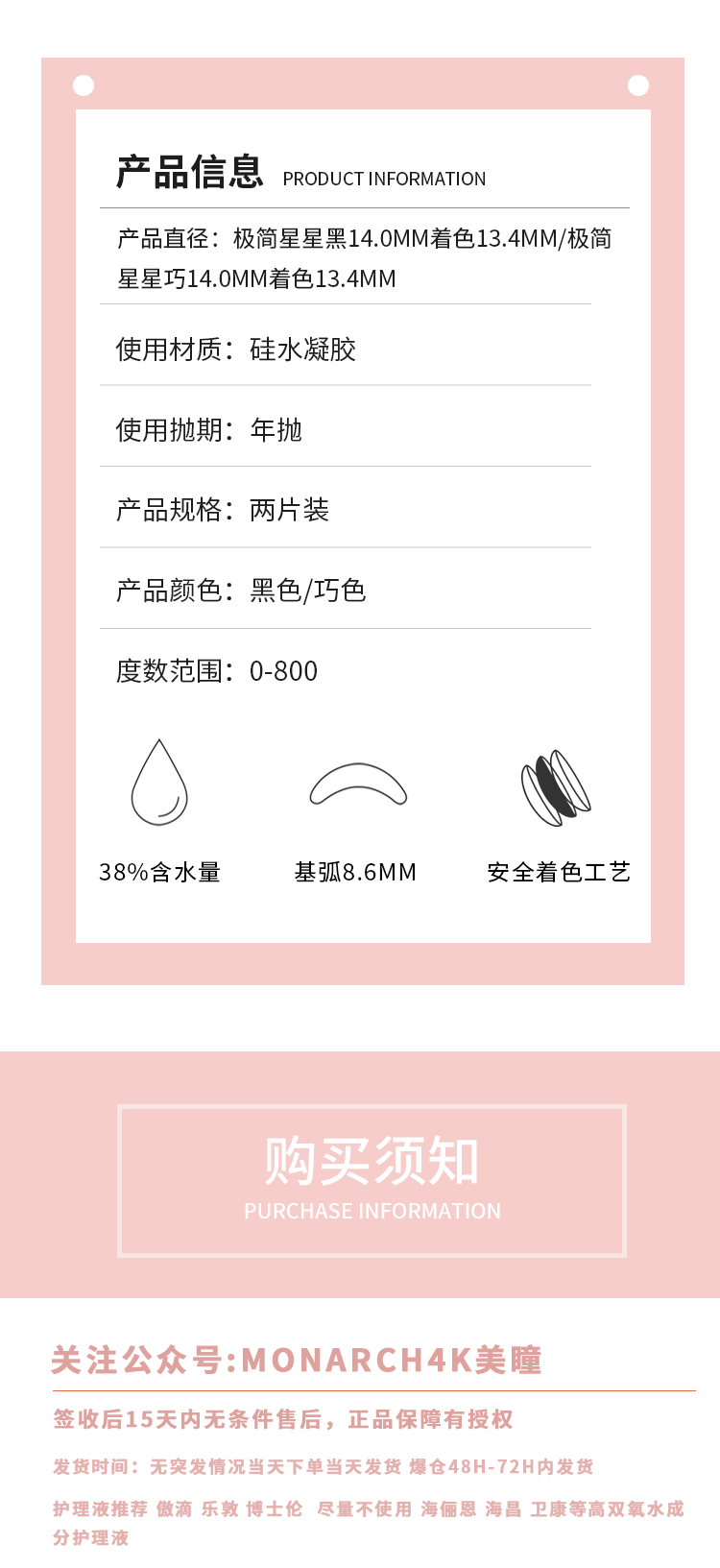 产品信息 PRODUCT INFORMATION

产品直径：极简星星黑14.0MM着色13.4MM/极简星星巧14.0MM着色13.4MM

使用材质：硅水凝胶

使用抛期：年抛

产品规格：两片装

产品颜色：黑色/巧色

度数范围：0-800

38%含水量

基弧8.6MM

安全着色工艺

购买须知
PURCHASE INFORMATION

关注公众号:MONARCH4K美瞳

签收后15天内无条件售后，正品保障有授权

发货时间：无突发情况当天下单当天发货 爆仓48H-72H内发货

护理液推荐 傲滴 乐敦 博士伦 尽量不使用 海俪恩 海昌 卫康等高双氧水成分护理液