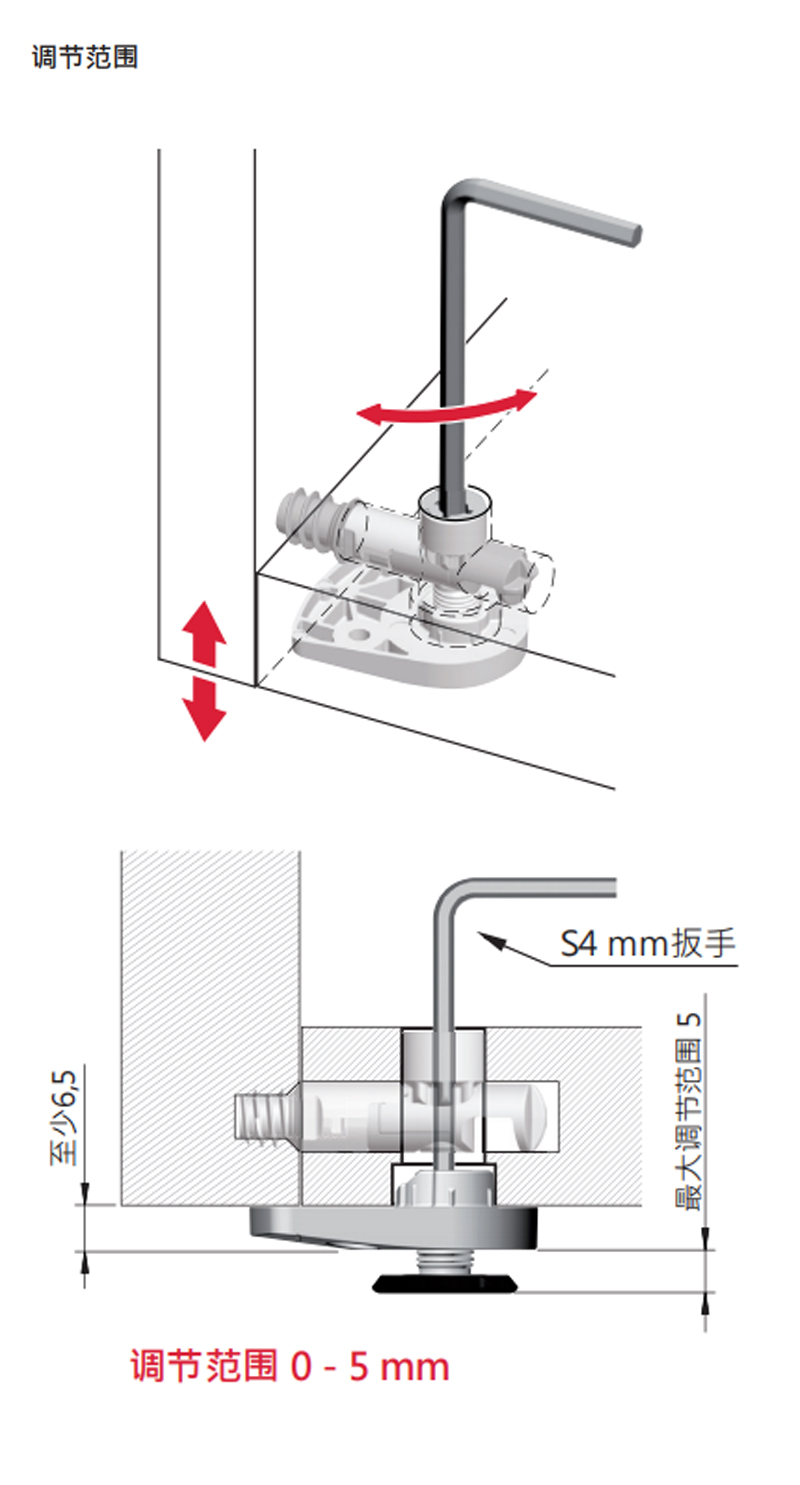 调节范围

S4 mm扳手

至少6,5

最大调节范围 5

调节范围 0 - 5 mm