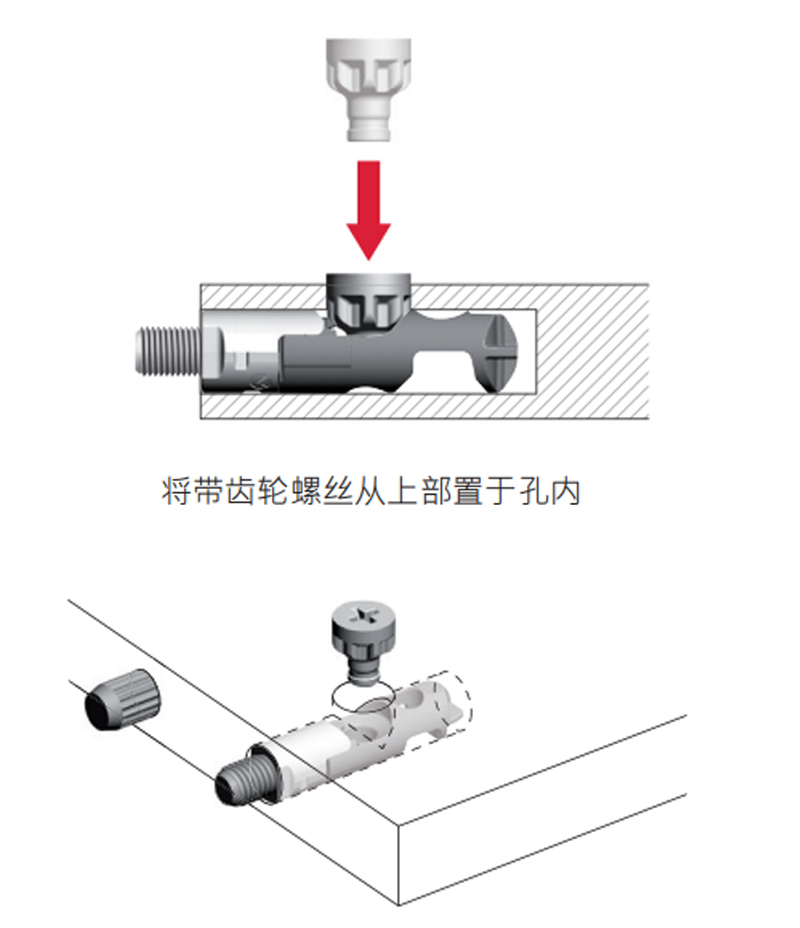 将带齿轮螺丝从上部置于孔内