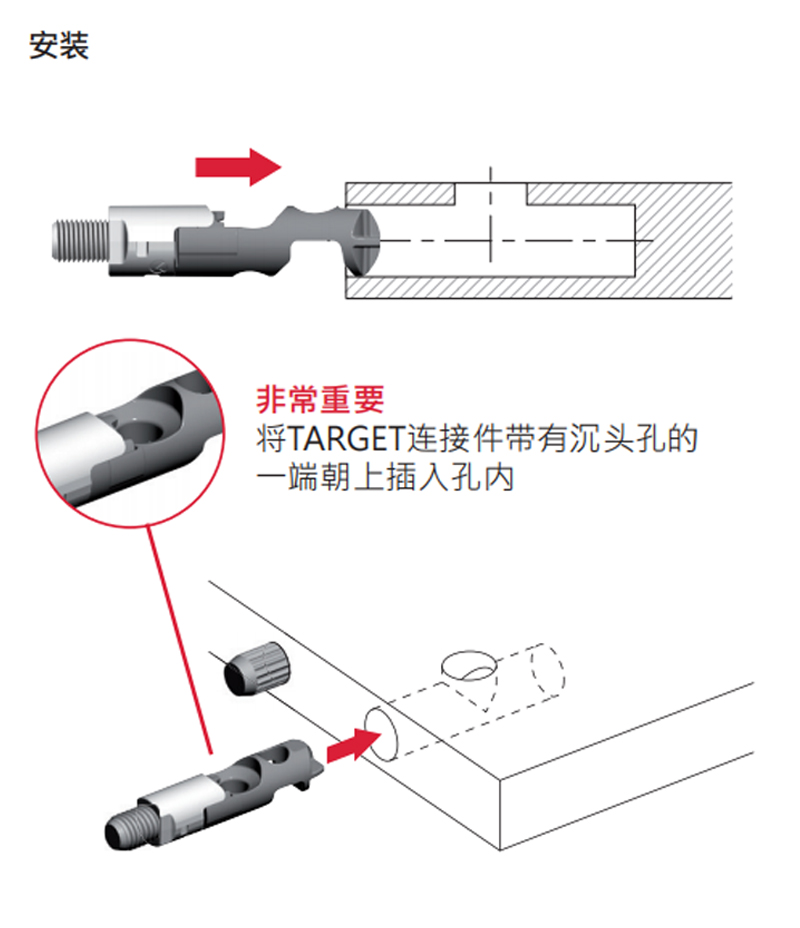 安装

非常重要
将TARGET连接件带有沉头孔的一端朝上插入孔内