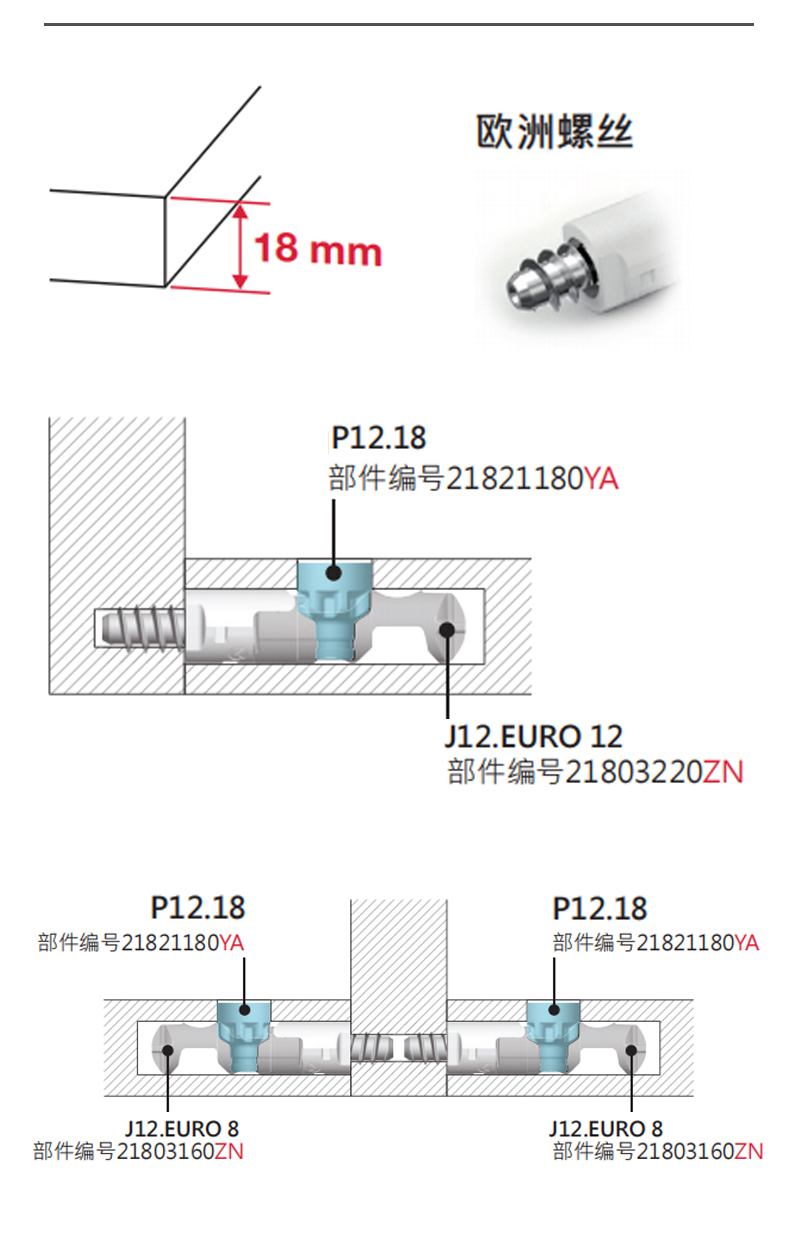 18 mm

欧洲螺丝

P12.18
部件编号21821180YA

J12.EURO 12
部件编号21803220ZN

P12.18
部件编号21821180YA

P12.18
部件编号21821180YA

J12.EURO 8
部件编号21803160ZN

J12.EURO 8
部件编号21803160ZN