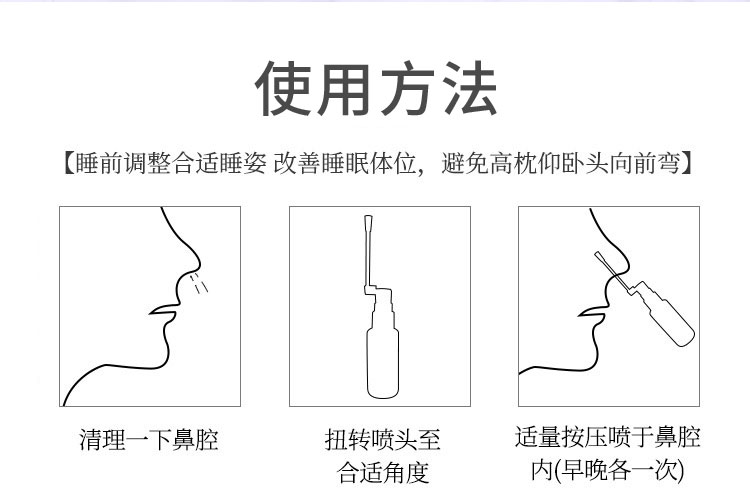 使用方法

【睡前调整合适睡姿 改善睡眠体位，避免高枕仰卧头向前弯】

清理一下鼻腔

扭转喷头至合适角度

适量按压喷于鼻腔内(早晚各一次)