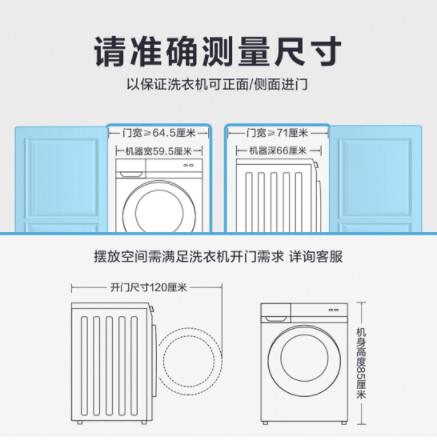 请准确测量尺寸

以保证洗衣机可正面/侧面进门

门宽≥64.5厘米

机器宽59.5厘米

门宽≥71厘米

机器深66厘米

摆放空间需满足洗衣机开门需求 详询客服

开门尺寸120厘米

机身高度85厘米