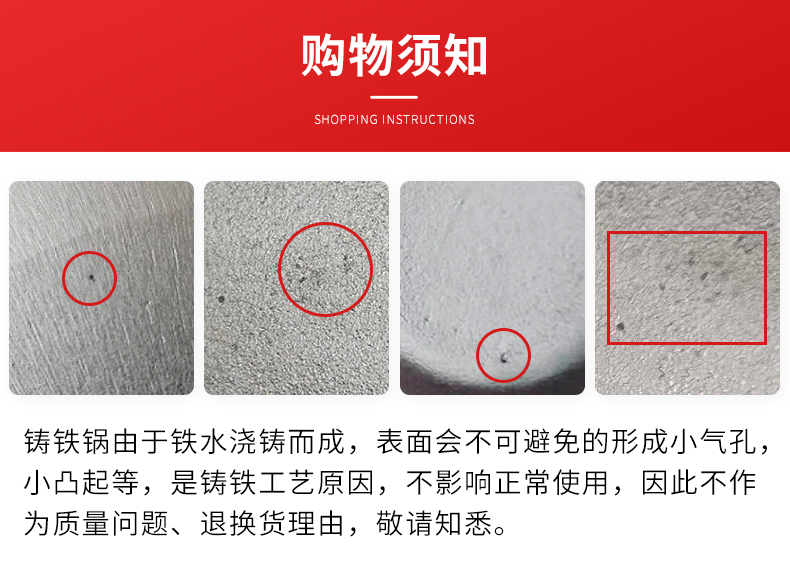 购物须知

SHOPPING INSTRUCTIONS

铸铁锅由于铁水浇铸而成，表面会不可避免的形成小气孔，小凸起等，是铸铁工艺原因，不影响正常使用，因此不作为质量问题、退换货理由，敬请知悉。