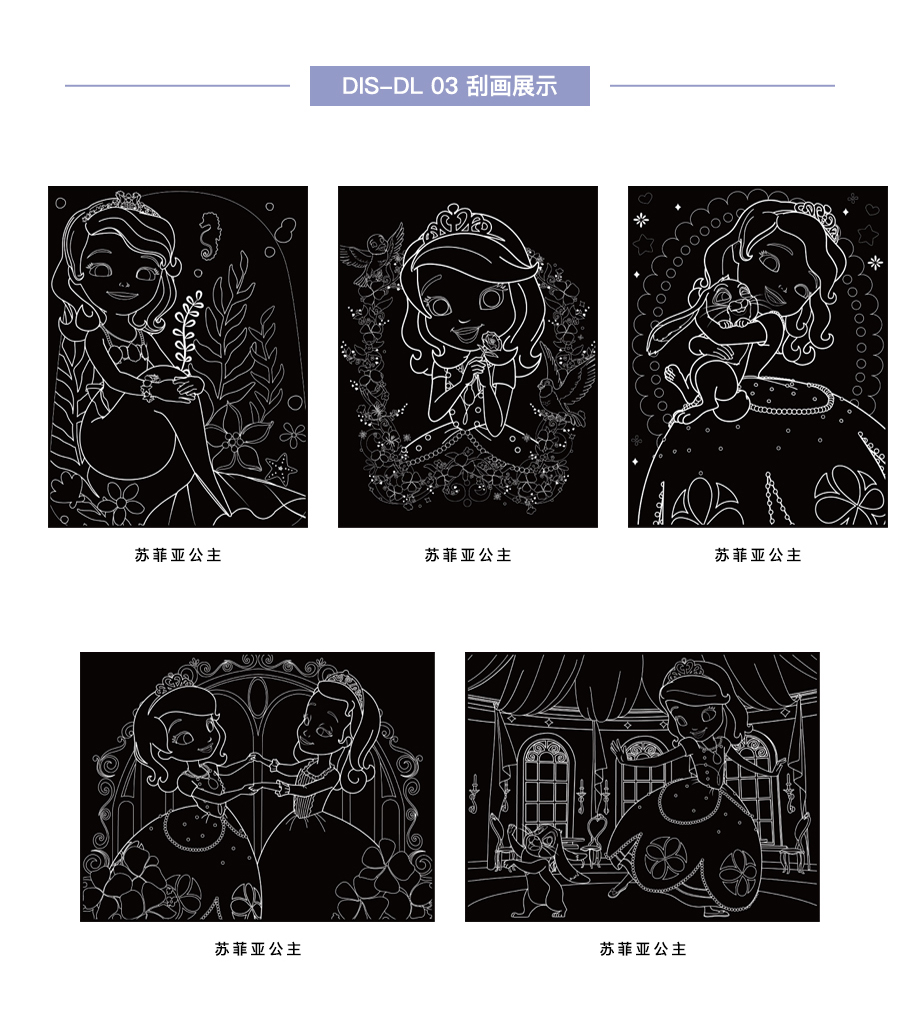 DIS-DL 03 刮画展示

苏菲亚公主

苏菲亚公主

苏菲亚公主

苏菲亚公主

苏菲亚公主