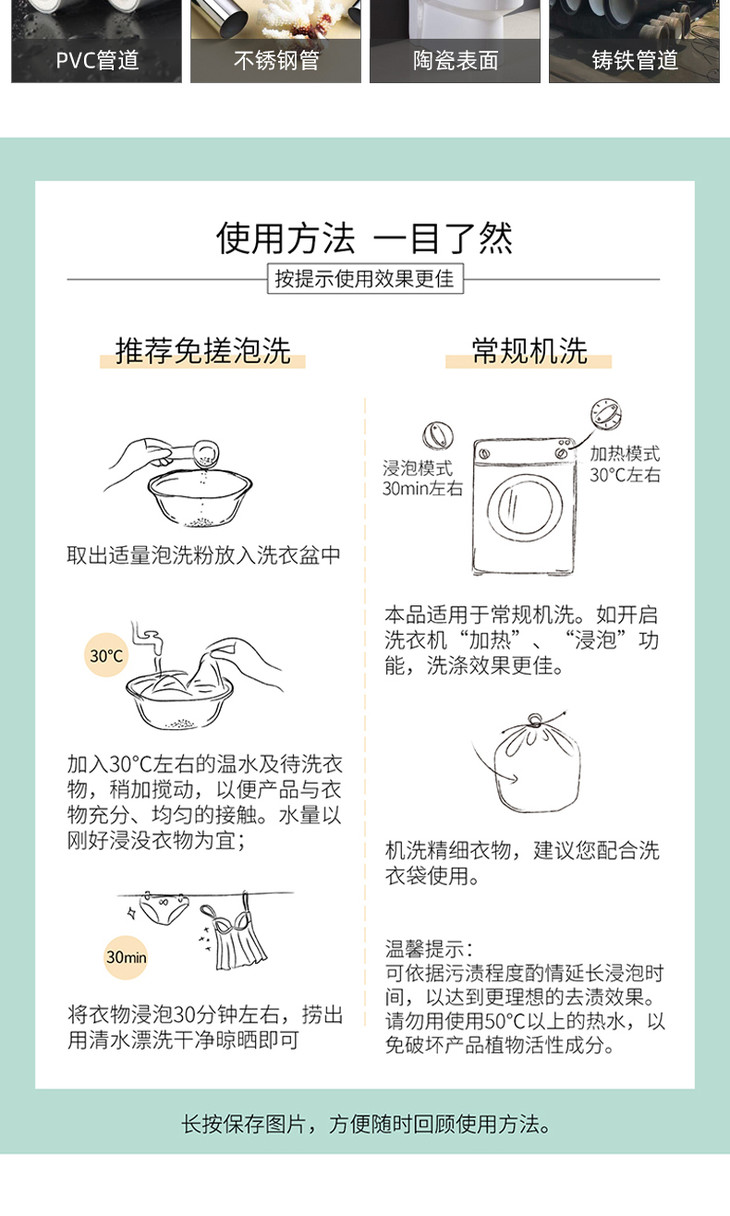 PVC管道　不锈钢管　陶瓷表面　铸铁管道

使用方法 一目了然

按提示使用效果更佳

推荐免搓泡洗

取出适量泡洗粉放入洗衣盆中

30°C

加入30°C左右的温水及待洗衣物，稍加搅动，以便产品与衣物充分、均匀的接触。水量以刚好浸没衣物为宜；

30min

将衣物浸泡30分钟左右，捞出用清水漂洗干净晾晒即可

常规机洗

浸泡模式
30min左右

加热模式
30°C左右

本品适用于常规机洗。如开启洗衣机“加热”、“浸泡”功能，洗涤效果更佳。

机洗精细衣物，建议您配合洗衣袋使用。

温馨提示：
可依据污渍程度酌情延长浸泡时间，以达到更理想的去渍效果。请勿用使用50°C以上的热水，以免破坏产品植物活性成分。

长按保存图片，方便随时回顾使用方法。