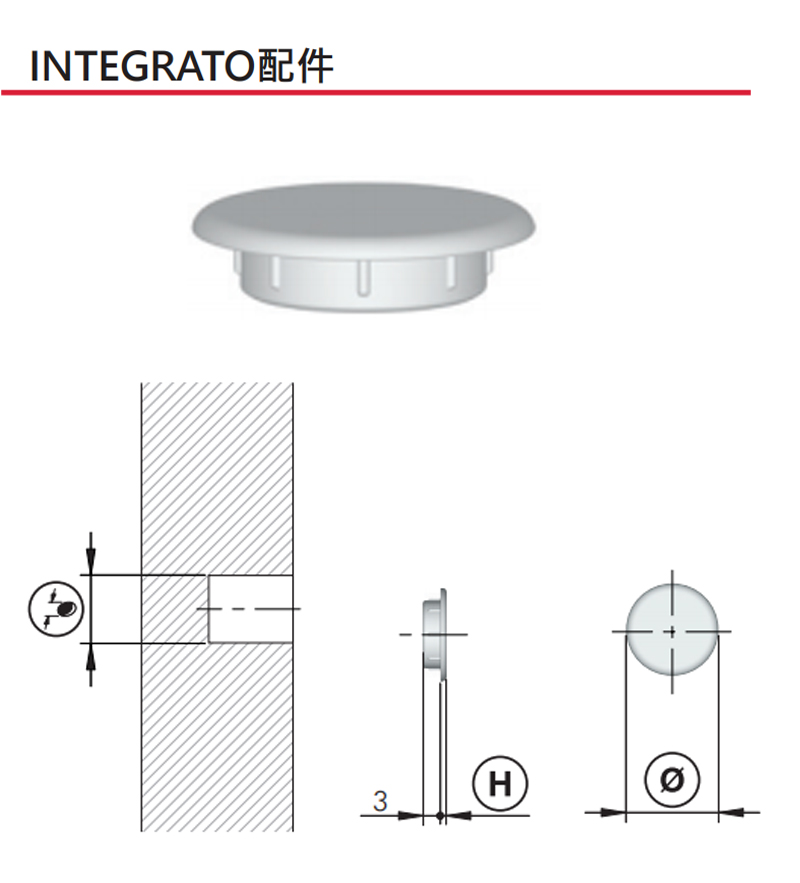 INTEGRATO配件

3

H

Ø