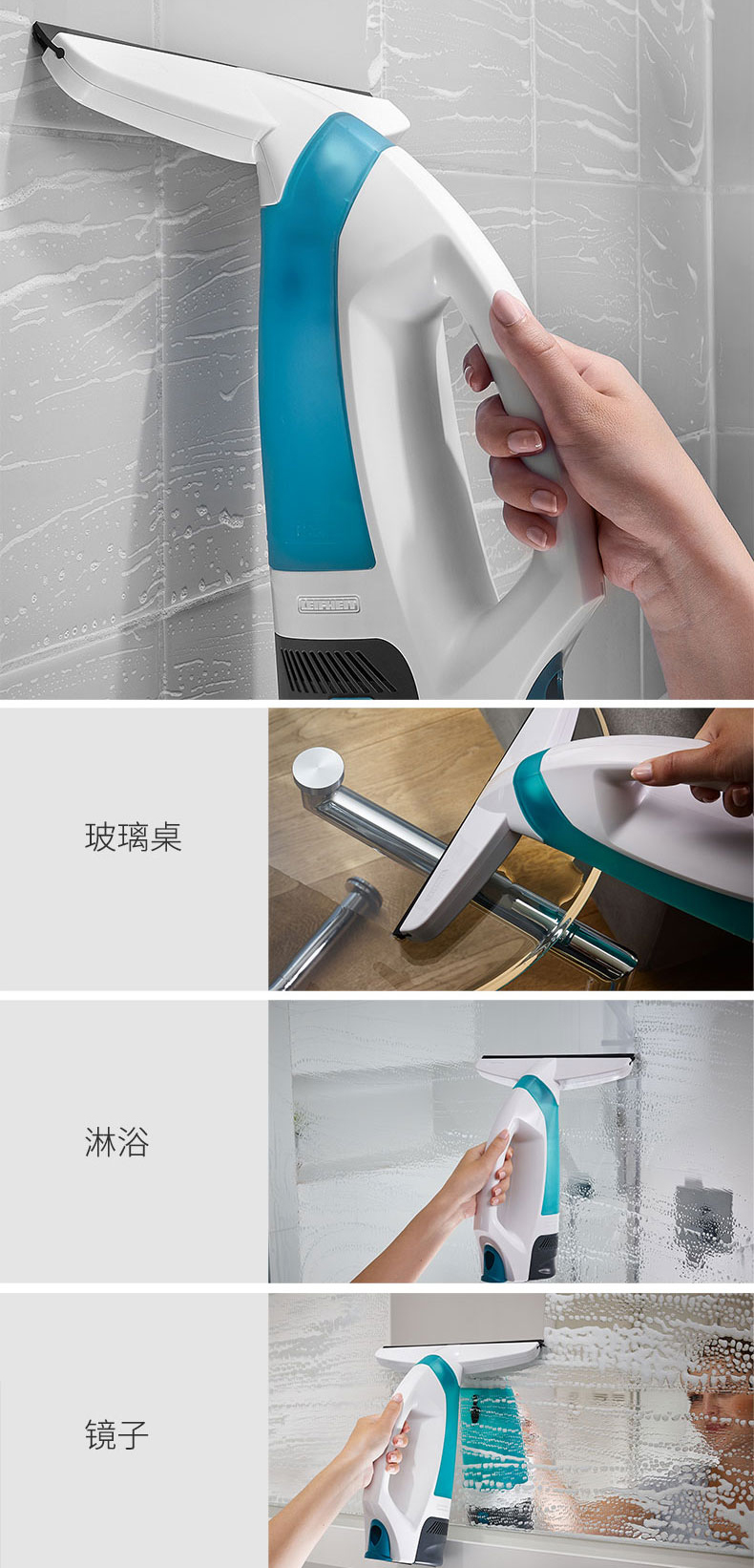 LEIFHEIT

玻璃桌

淋浴

镜子