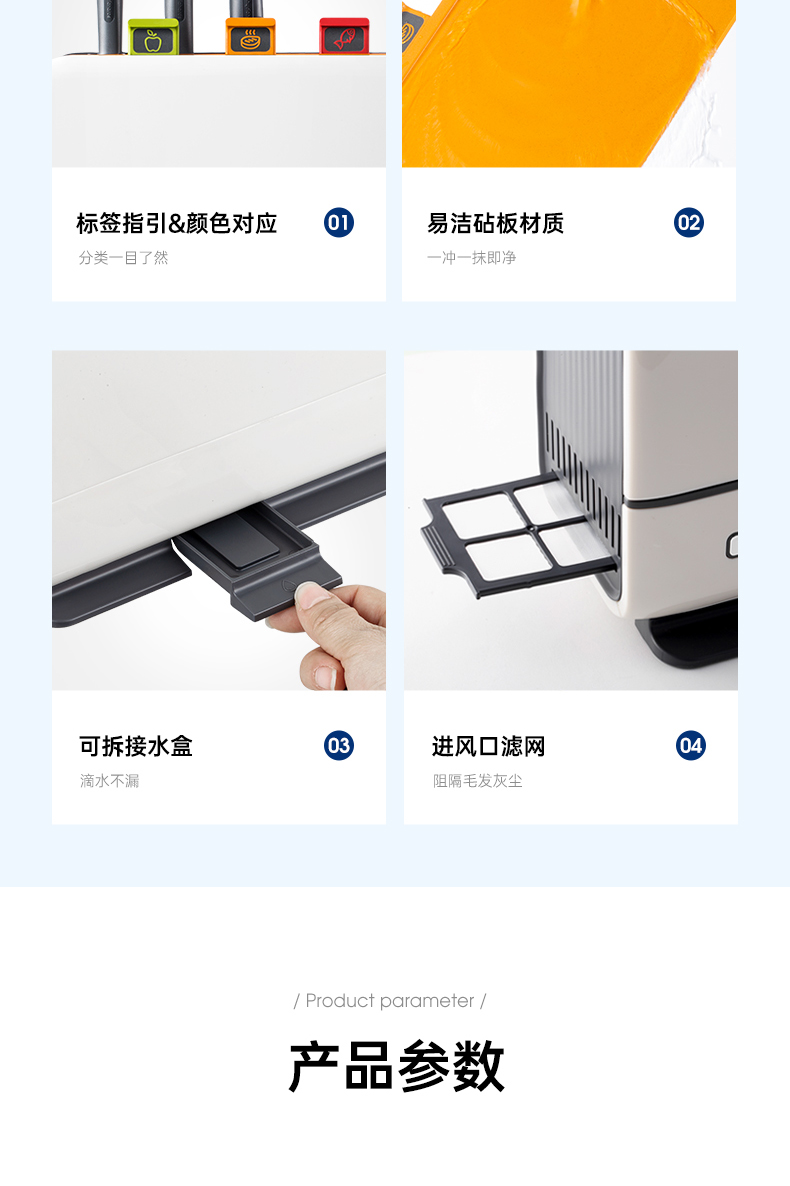 标签指引&颜色对应
01
分类一目了然

易洁砧板材质
02
一冲一抹即净

可拆接水盒
03
滴水不漏

进风口滤网
04
阻隔毛发灰尘

/ Product parameter /

产品参数