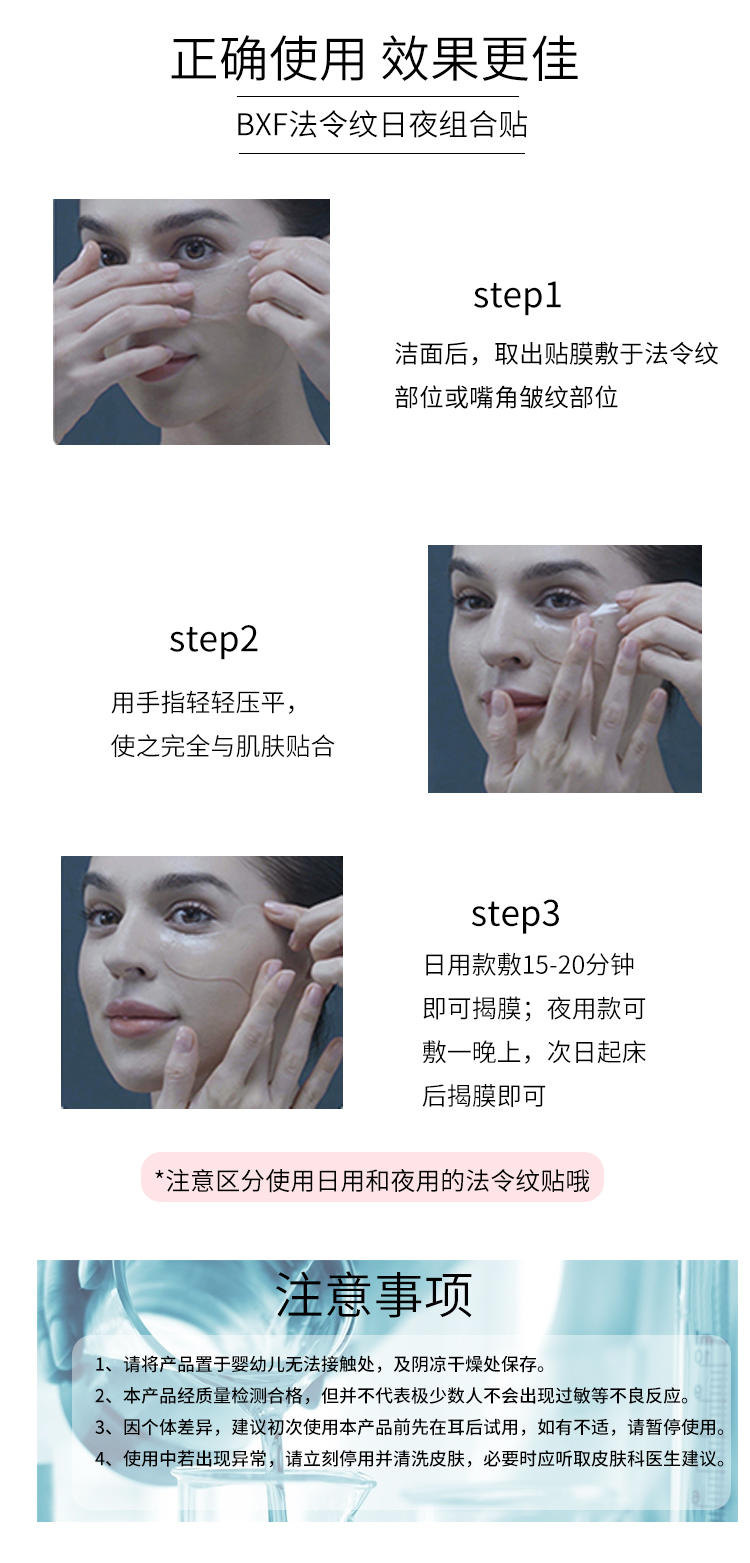 正确使用 效果更佳

BXF法令纹日夜组合贴

step1

洁面后，取出贴膜敷于法令纹部位或嘴角皱纹部位

step2

用手指轻轻压平，使之完全与肌肤贴合

step3

日用款敷15-20分钟即可揭膜；夜用款可敷一晚上，次日起床后揭膜即可

*注意区分使用日用和夜用的法令纹贴哦

注意事项

1、请将产品置于婴幼儿无法接触处，及阴凉干燥处保存。
2、本产品经质量检测合格，但并不代表极少数人不会出现过敏等不良反应。
3、因个体差异，建议初次使用本产品前先在耳后试用，如有不适，请暂停使用。
4、使用中若出现异常，请立刻停用并清洗皮肤，必要时应听取皮肤科医生建议。