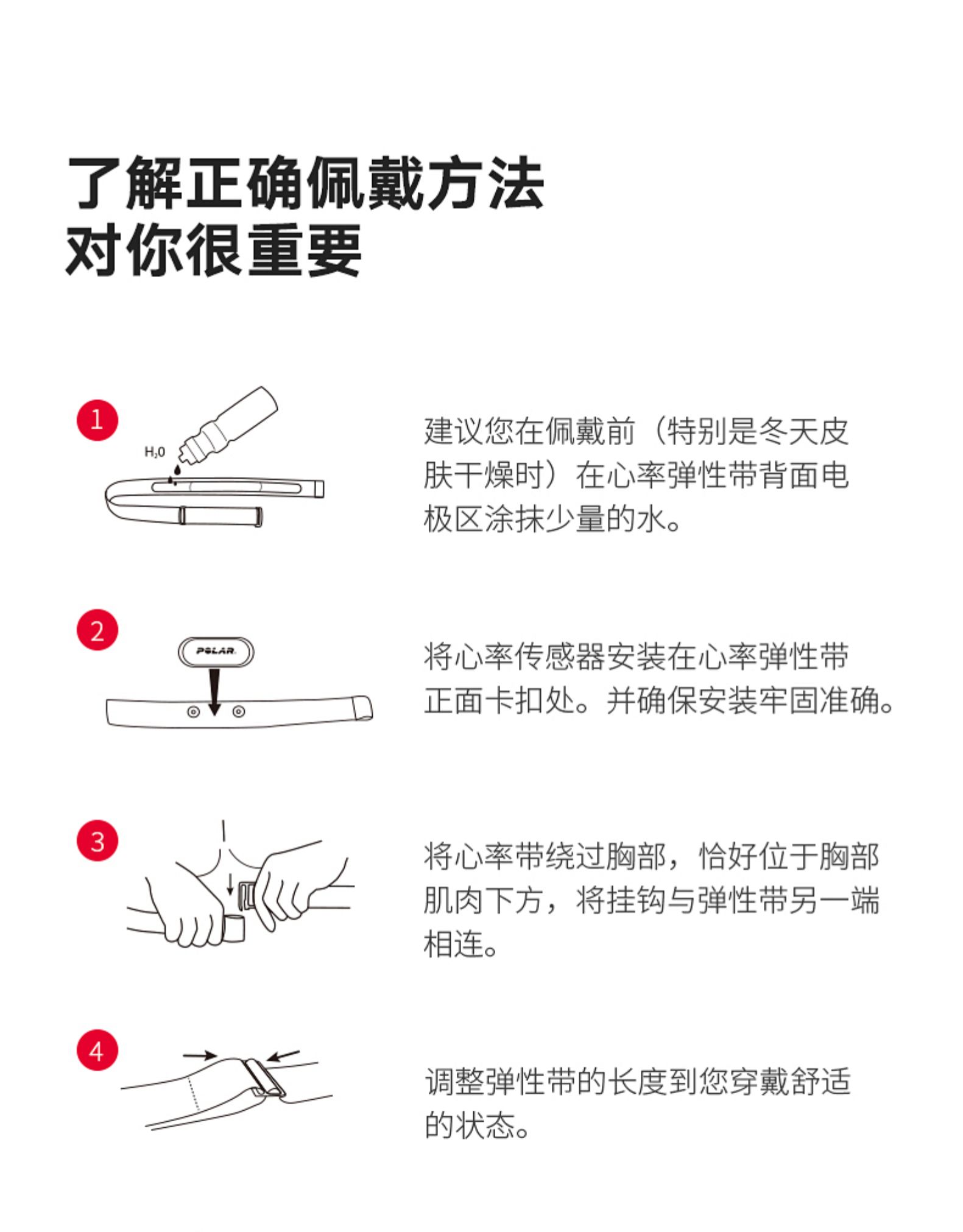 了解正确佩戴方法
对你很重要

1

$H_2O$

建议您在佩戴前（特别是冬天皮肤干燥时）在心率弹性带背面电极区涂抹少量的水。

2

POLAR

将心率传感器安装在心率弹性带正面卡扣处。并确保安装牢固准确。

3

将心率带绕过胸部，恰好位于胸部肌肉下方，将挂钩与弹性带另一端相连。

4

调整弹性带的长度到您穿戴舒适的状态。