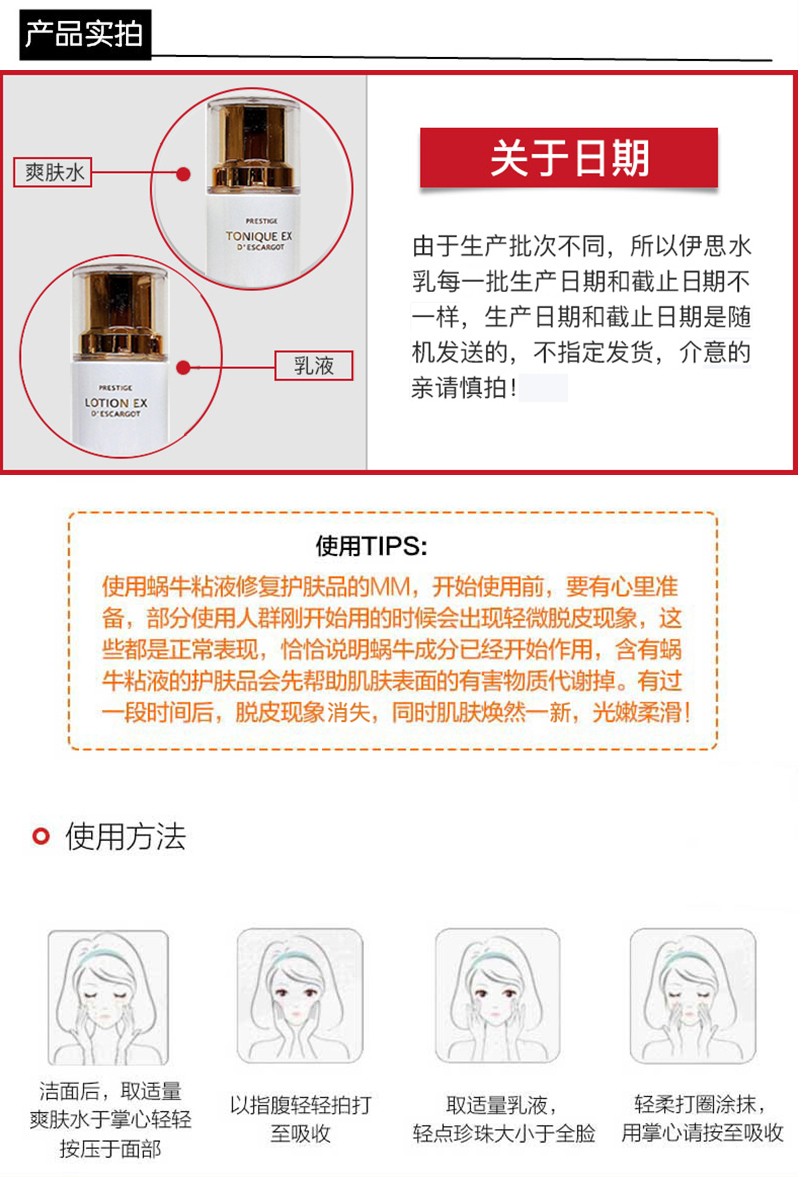 产品实拍

爽肤水

PRESTIGE
TONIQUE EX
D'ESCARGOT

PRESTIGE
LOTION EX
D'ESCARGOT

乳液

关于日期

由于生产批次不同，所以伊思水乳每一批生产日期和截止日期不一样，生产日期和截止日期是随机发送的，不指定发货，介意的亲请慎拍！

使用TIPS:
使用蜗牛粘液修复护肤品的MM，开始使用前，要有心里准备，部分使用人群刚开始用的时候会出现轻微脱皮现象，这些都是正常表现，恰恰说明蜗牛成分已经开始作用，含有蜗牛粘液的护肤品会先帮助肌肤表面的有害物质代谢掉。有过一段时间后，脱皮现象消失，同时肌肤焕然一新，光嫩柔滑！

使用方法

洁面后，取适量爽肤水于掌心轻轻按压于面部

以指腹轻轻拍打至吸收

取适量乳液，轻点珍珠大小于全脸

轻柔打圈涂抹，用掌心请按至吸收