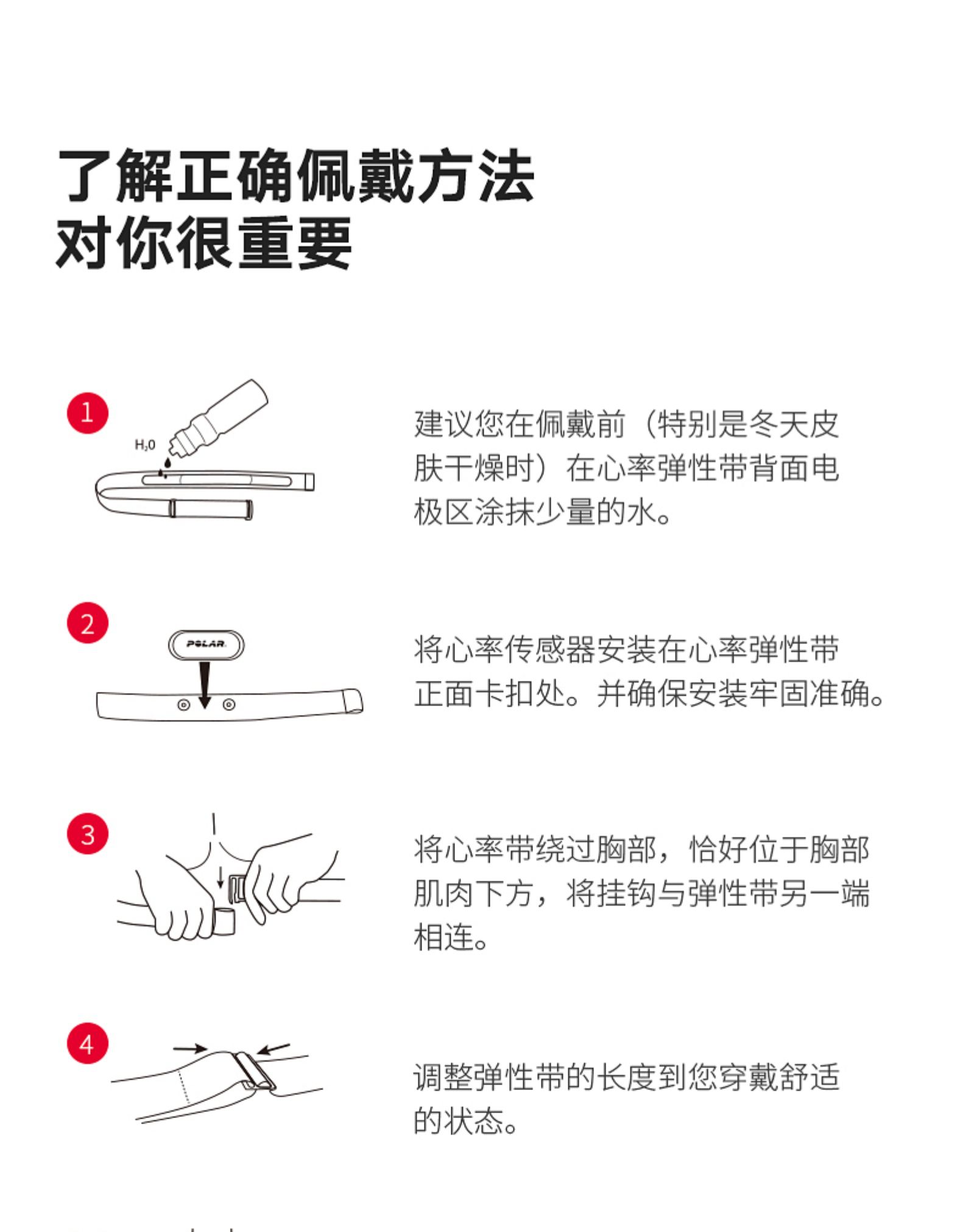 了解正确佩戴方法
对你很重要

1

$H_2O$

建议您在佩戴前（特别是冬天皮肤干燥时）在心率弹性带背面电极区涂抹少量的水。

2

POLAR

将心率传感器安装在心率弹性带正面卡扣处。并确保安装牢固准确。

3

将心率带绕过胸部，恰好位于胸部肌肉下方，将挂钩与弹性带另一端相连。

4

调整弹性带的长度到您穿戴舒适的状态。