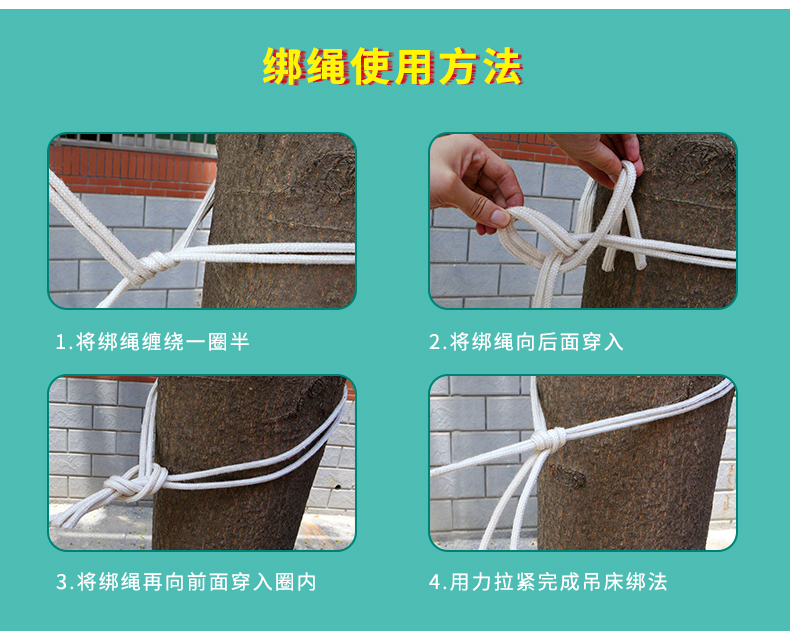 绑绳使用方法

1.将绑绳缠绕一圈半

2.将绑绳向后面穿入

3.将绑绳再向前面穿入圈内

4.用力拉紧完成吊床绑法