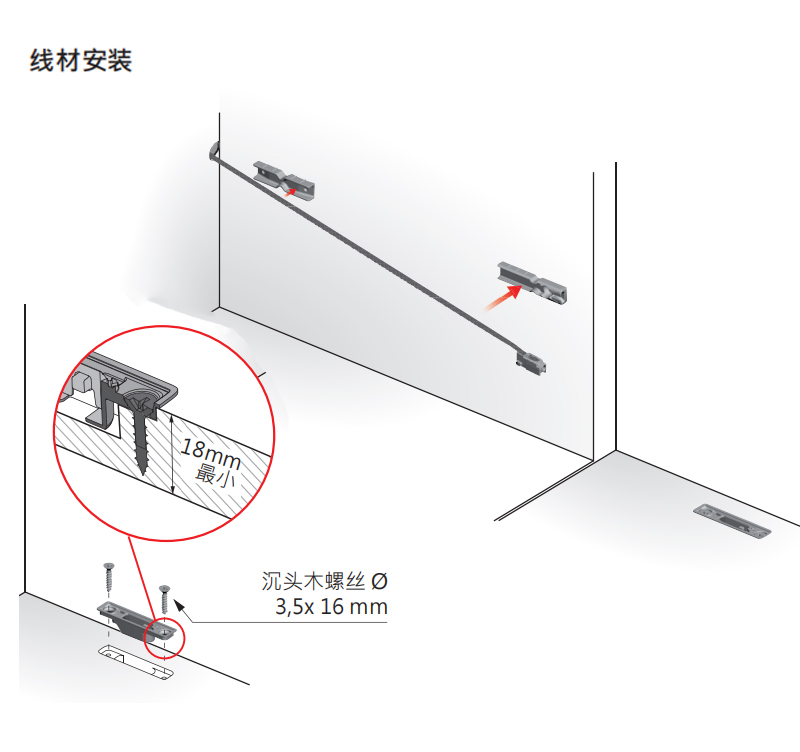 线材安装

18mm
最小

沉头木螺丝 Ø
3,5x 16 mm