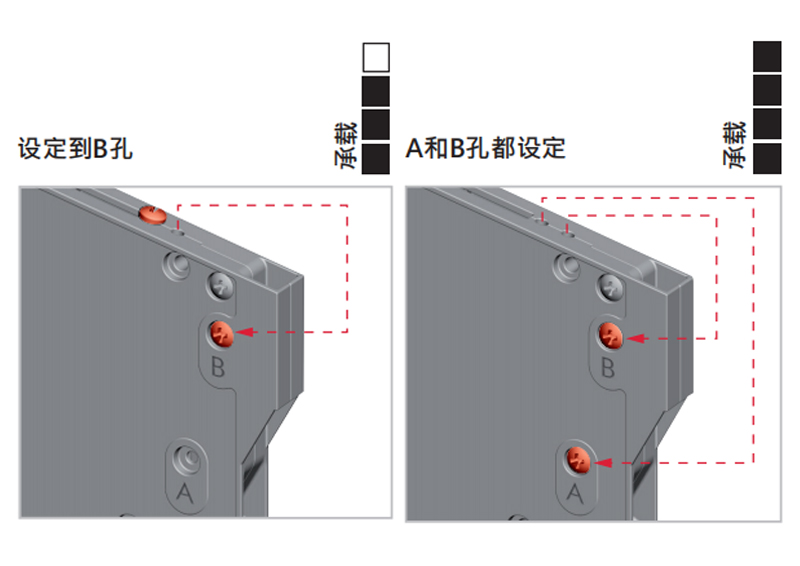 设定到B孔

承载

B

A

A和B孔都设定

承载

B

A