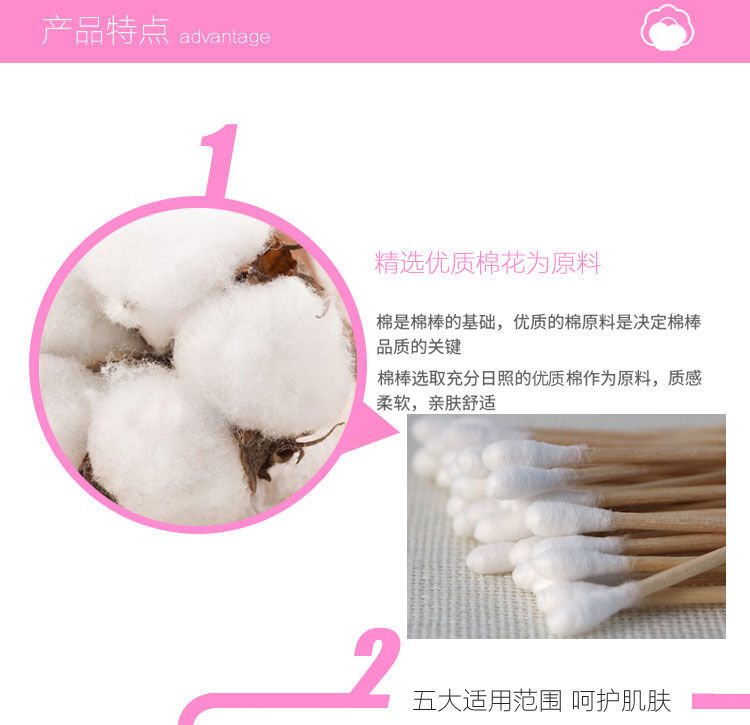 产品特点 advantage

1

精选优质棉花为原料

棉是棉棒的基础，优质的棉原料是决定棉棒品质的关键

棉棒选取充分日照的优质棉作为原料，质感柔软，亲肤舒适

2

五大适用范围 呵护肌肤