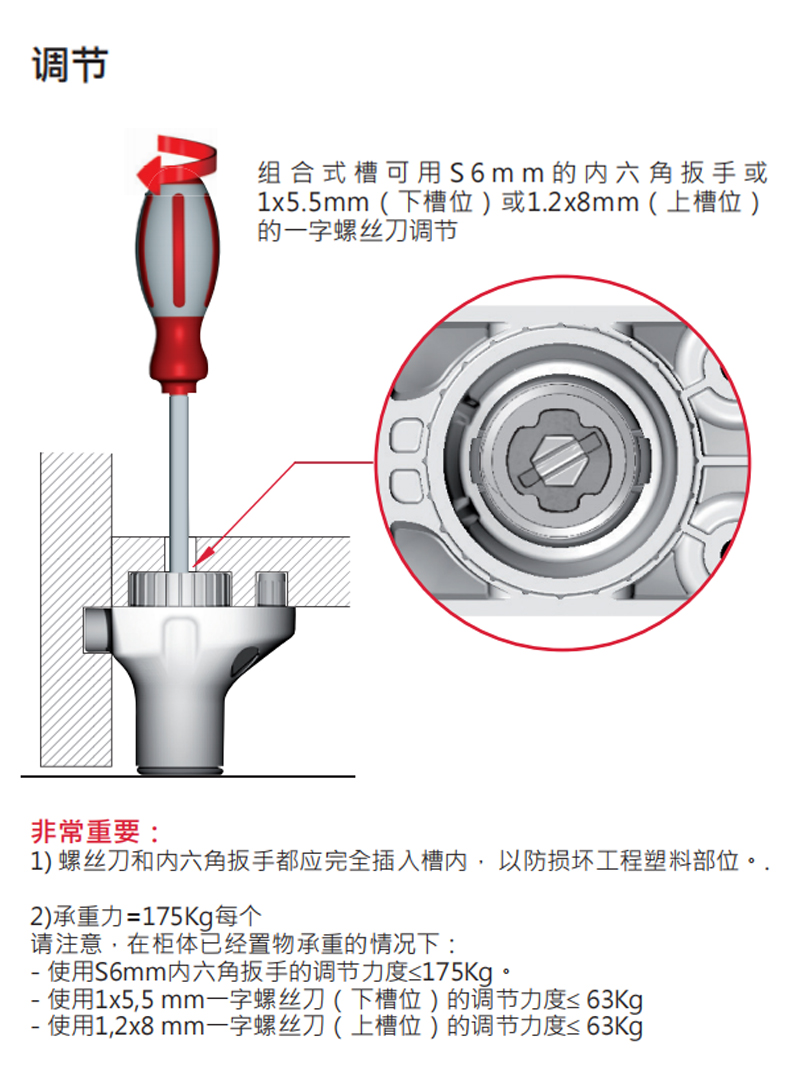 调节

组合式槽可用S6mm的内六角扳手或1x5.5mm（下槽位）或1.2x8mm（上槽位）的一字螺丝刀调节

非常重要：
1) 螺丝刀和内六角扳手都应完全插入槽内，以防损坏工程塑料部位。.

2)承重力=175Kg每个
请注意，在柜体已经置物承重的情况下：
- 使用S6mm内六角扳手的调节力度≤175Kg。
- 使用1x5,5 mm一字螺丝刀（下槽位）的调节力度≤ 63Kg
- 使用1,2x8 mm一字螺丝刀（上槽位）的调节力度≤ 63Kg