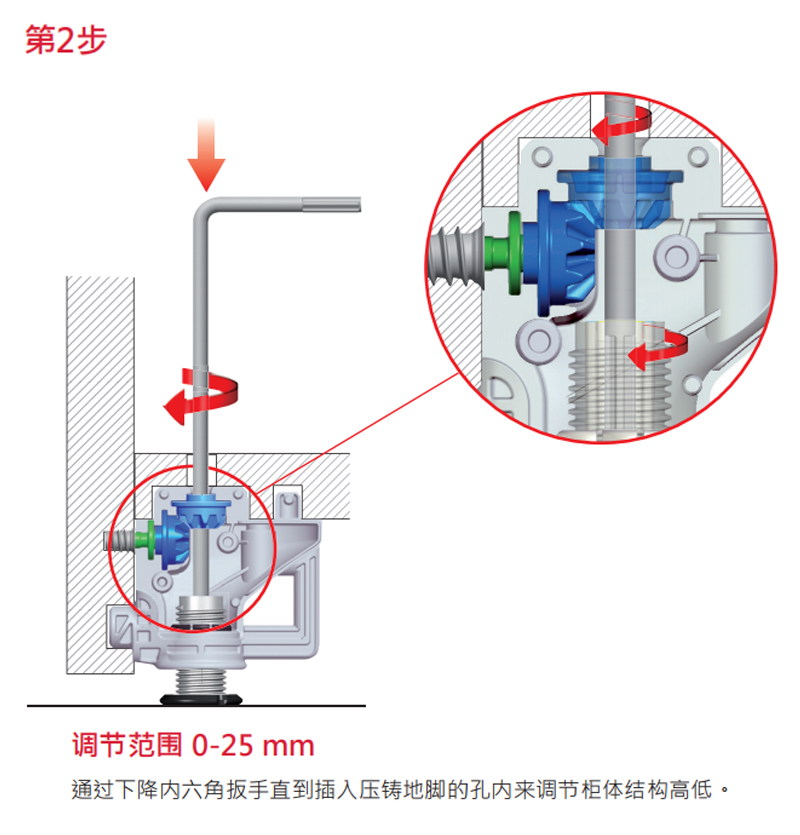 第2步

调节范围 0-25 mm

通过下降内六角扳手直到插入压铸地脚的孔内来调节柜体结构高低。