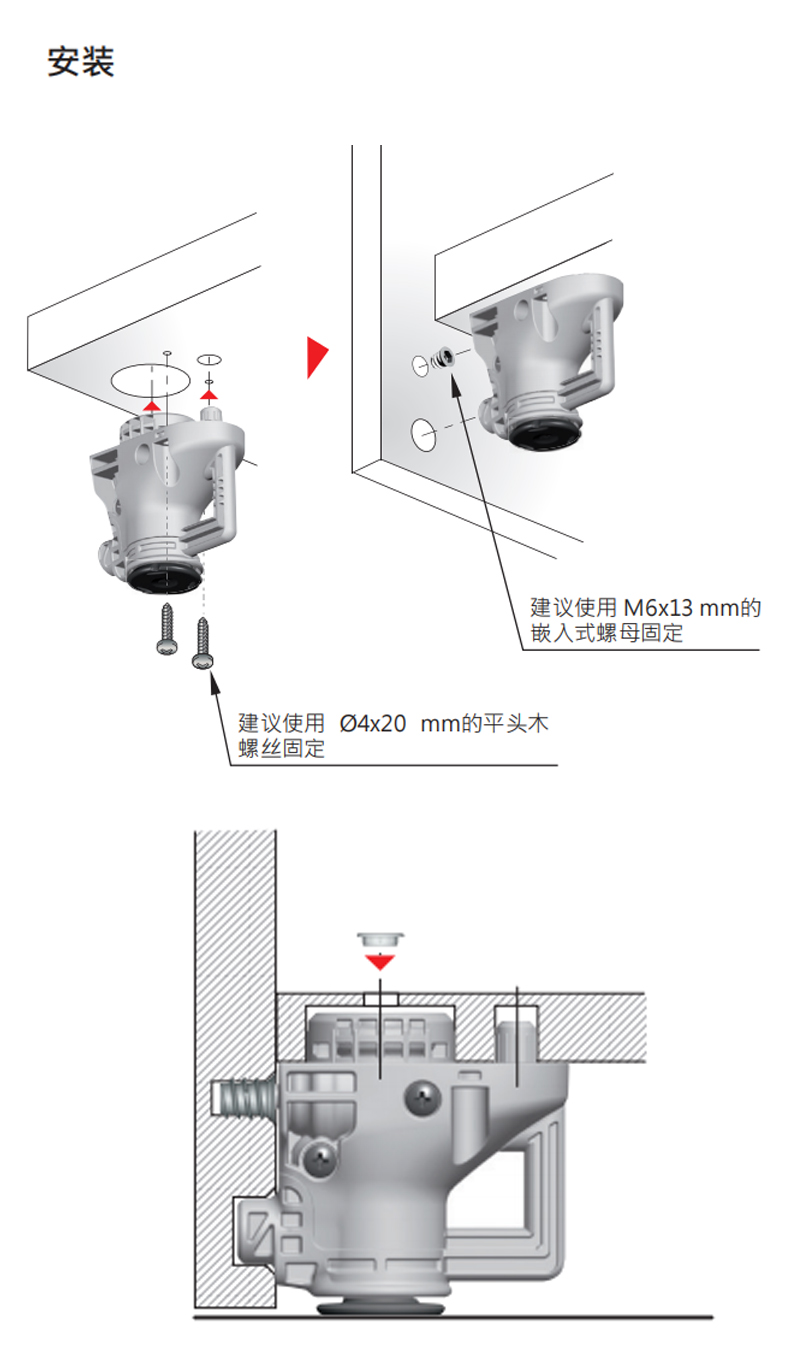 安装

建议使用 M6x13 mm的嵌入式螺母固定

建议使用 Ø4x20 mm的平头木螺丝固定