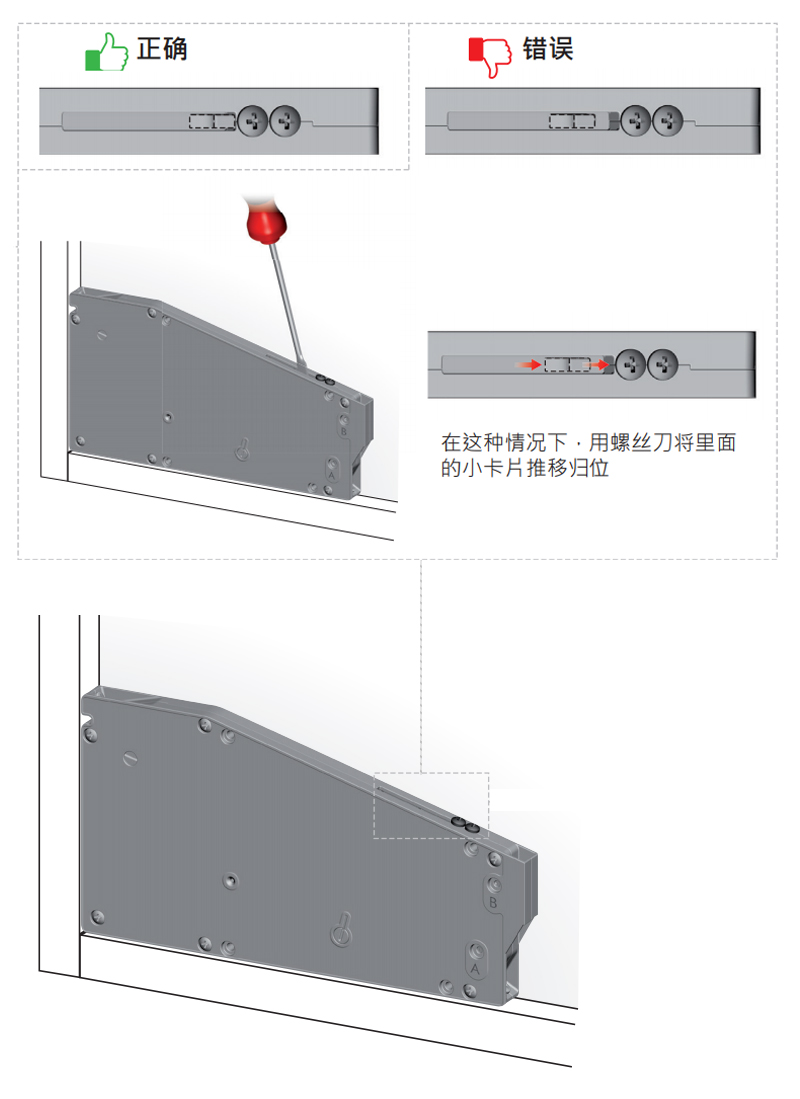 正确

错误

B
A

在这种情况下，用螺丝刀将里面的小卡片推移归位

B
A