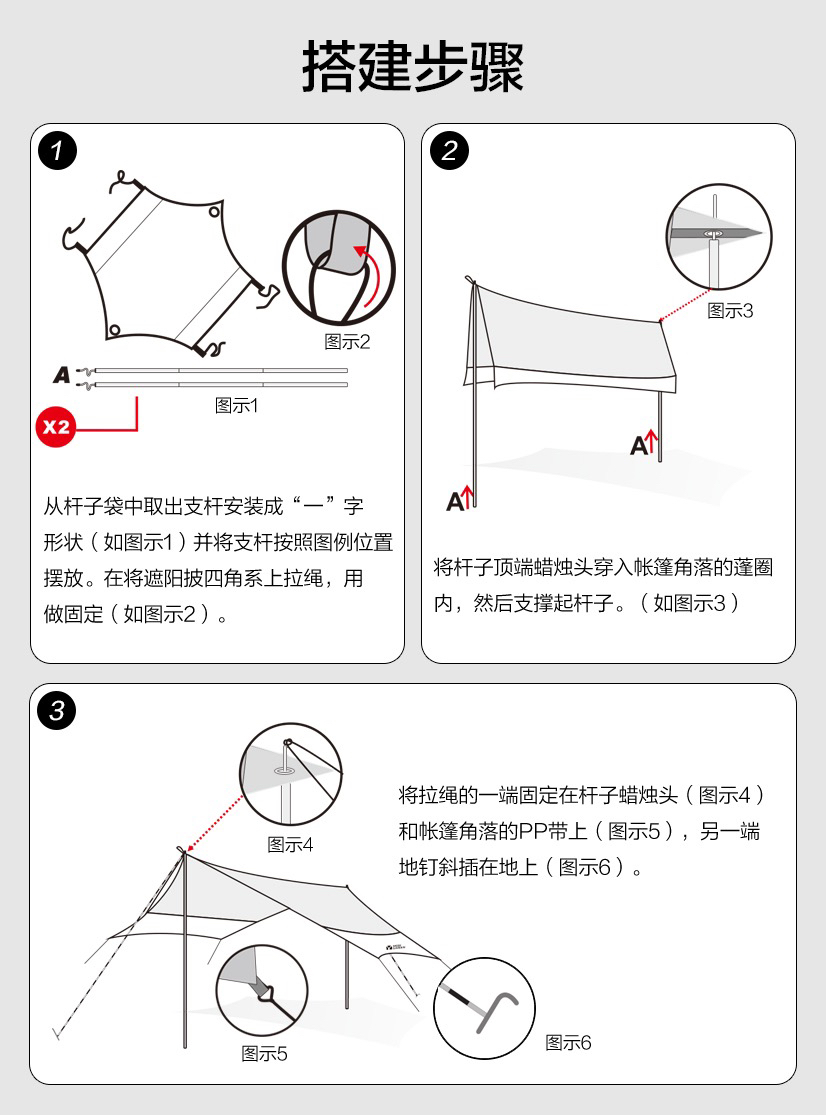 搭建步骤

1

图示2

A

图示1

X2

从杆子袋中取出支杆安装成“一”字形状（如图示1）并将支杆按照图例位置摆放。在将遮阳披四角系上拉绳，用做固定（如图示2）。

2

图示3

A

A

将杆子顶端蜡烛头穿入帐篷角落的蓬圈内，然后支撑起杆子。（如图示3）

3

图示4

将拉绳的一端固定在杆子蜡烛头（图示4）和帐篷角落的PP带上（图示5），另一端地钉斜插在地上（图示6）。

图示5

图示6