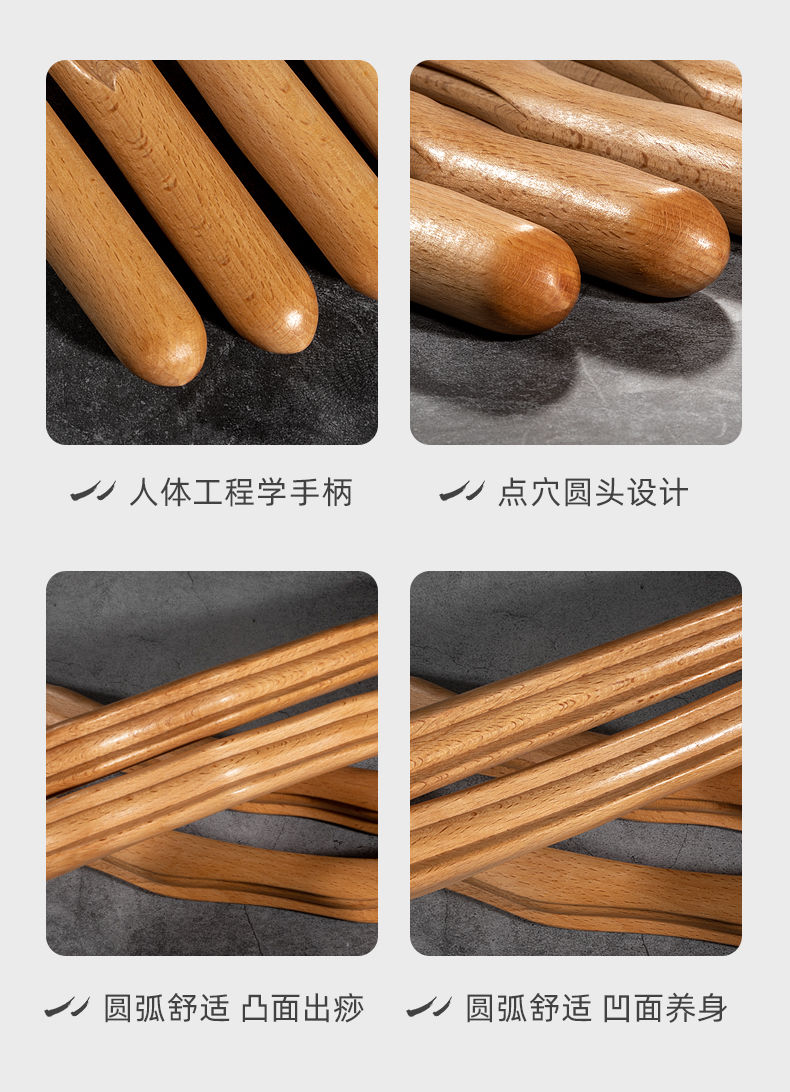 人体工程学手柄

点穴圆头设计

圆弧舒适 凸面出痧

圆弧舒适 凹面养身