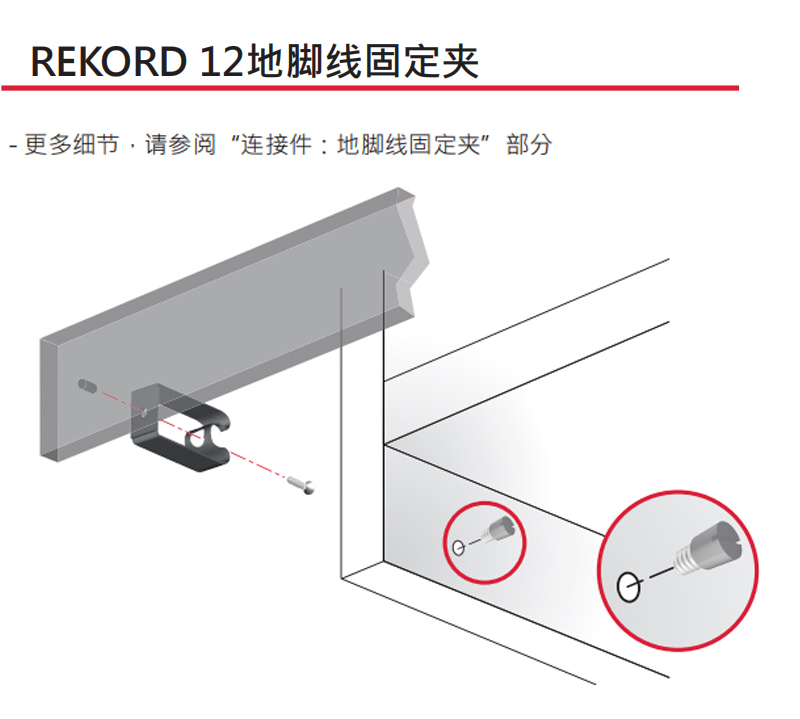 REKORD 12地脚线固定夹

- 更多细节，请参阅“连接件：地脚线固定夹”部分