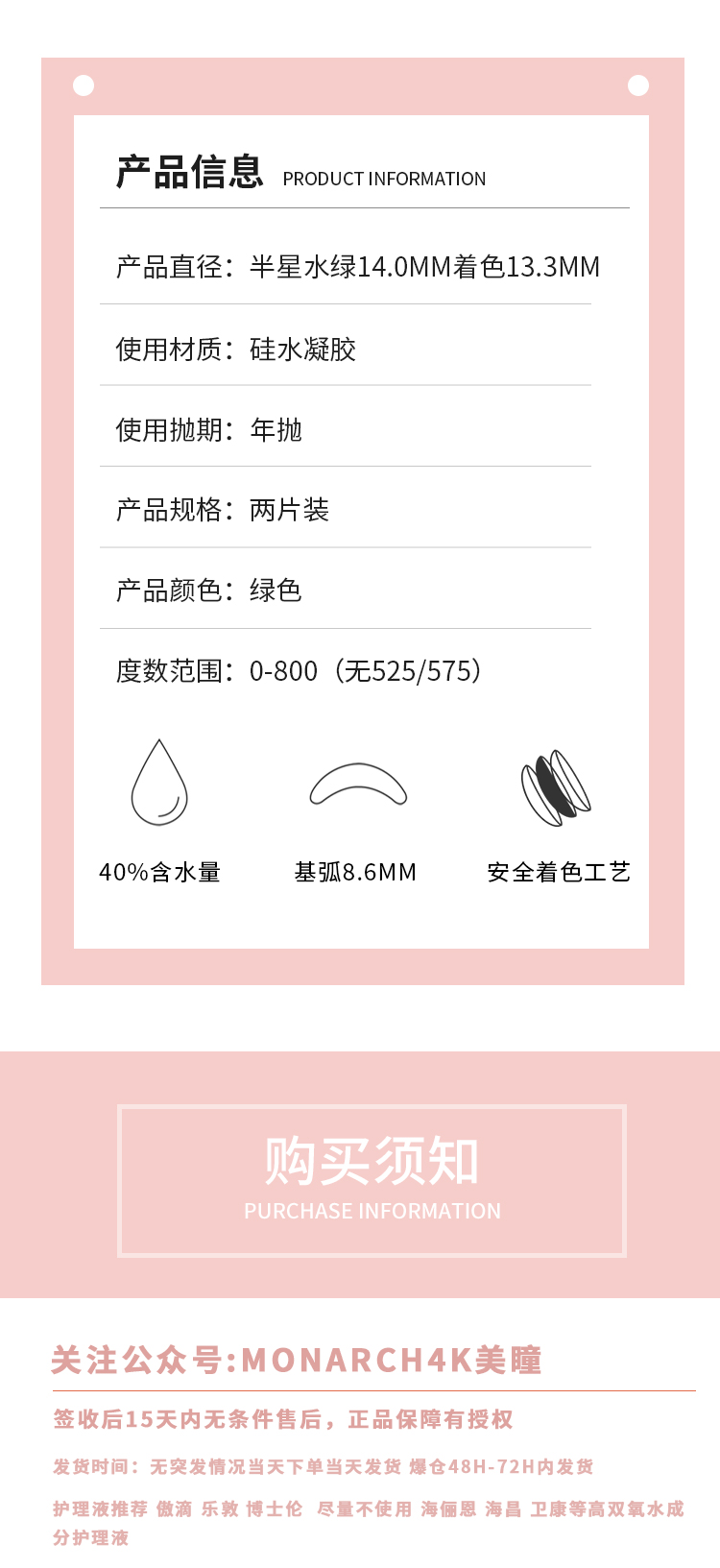 产品信息 PRODUCT INFORMATION

产品直径：半星水绿14.0MM着色13.3MM

使用材质：硅水凝胶

使用抛期：年抛

产品规格：两片装

产品颜色：绿色

度数范围：0-800（无525/575）

40%含水量

基弧8.6MM

安全着色工艺

购买须知
PURCHASE INFORMATION

关注公众号:MONARCH4K美瞳

签收后15天内无条件售后，正品保障有授权

发货时间：无突发情况当天下单当天发货 爆仓48H-72H内发货

护理液推荐 傲滴 乐敦 博士伦 尽量不使用 海俪恩 海昌 卫康等高双氧水成分护理液