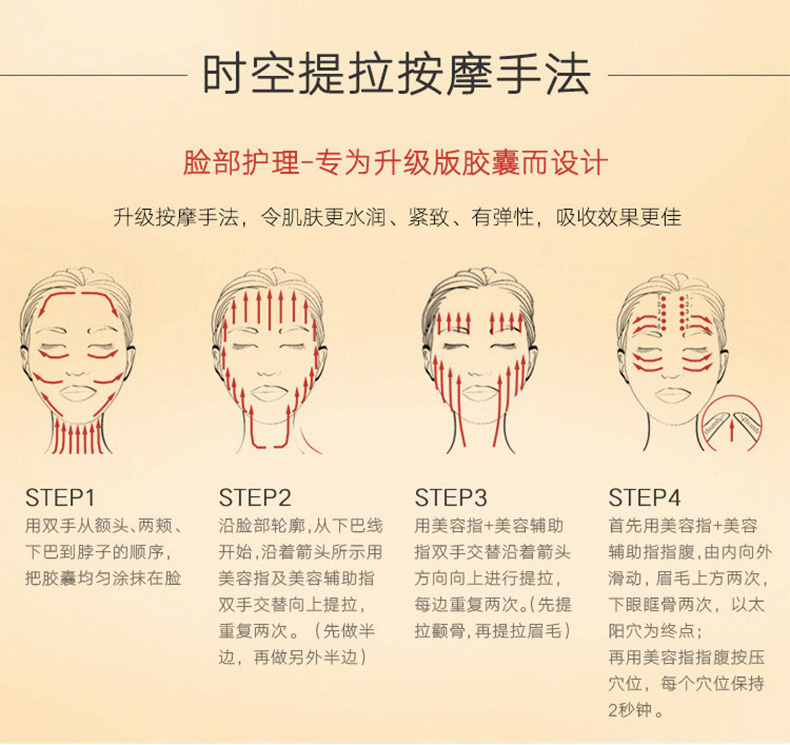 时空提拉按摩手法

脸部护理-专为升级版胶囊而设计

升级按摩手法，令肌肤更水润、紧致、有弹性，吸收效果更佳

STEP1
用双手从额头、两颊、下巴到脖子的顺序，把胶囊均匀涂抹在脸

STEP2
沿脸部轮廓，从下巴线开始，沿着箭头所示用美容指及美容辅助指双手交替向上提拉，重复两次。（先做半边，再做另外半边）

STEP3
用美容指+美容辅助指双手交替沿着箭头方向向上进行提拉，每边重复两次。（先提拉颧骨，再提拉眉毛）

STEP4
首先用美容指+美容辅助指指腹，由内向外滑动，眉毛上方两次，下眼眶骨两次，以太阳穴为终点；
再用美容指指腹按压穴位，每个穴位保持2秒钟。