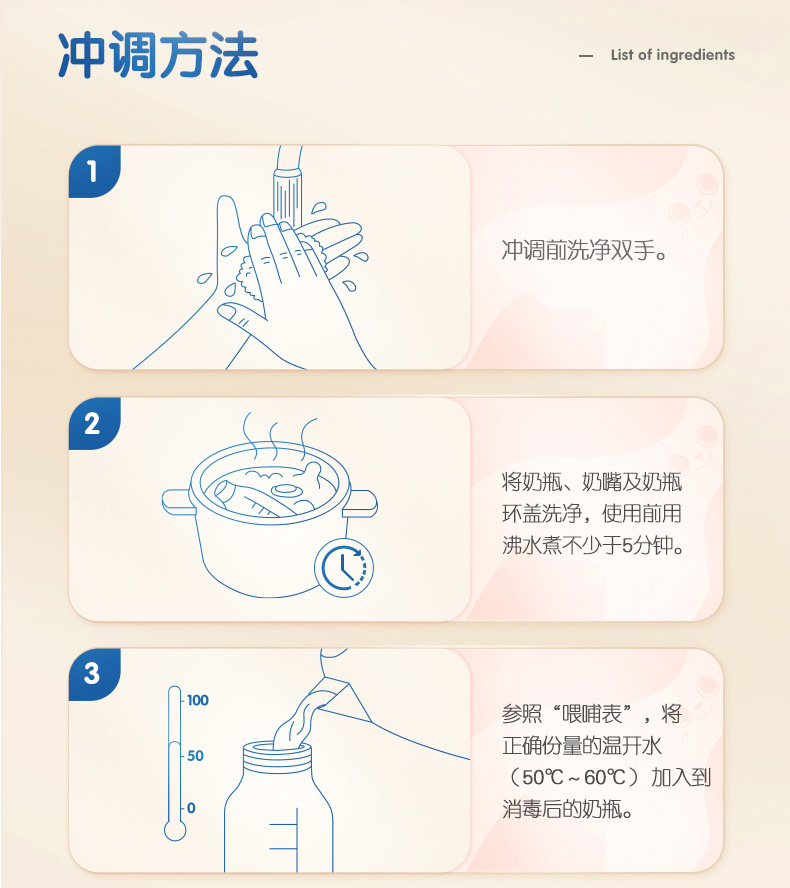 冲调方法

— List of ingredients

1

冲调前洗净双手。

2

将奶瓶、奶嘴及奶瓶环盖洗净，使用前用沸水煮不少于5分钟。

3

100

50

0

参照“喂哺表”，将正确份量的温开水（50℃～60℃）加入到消毒后的奶瓶。