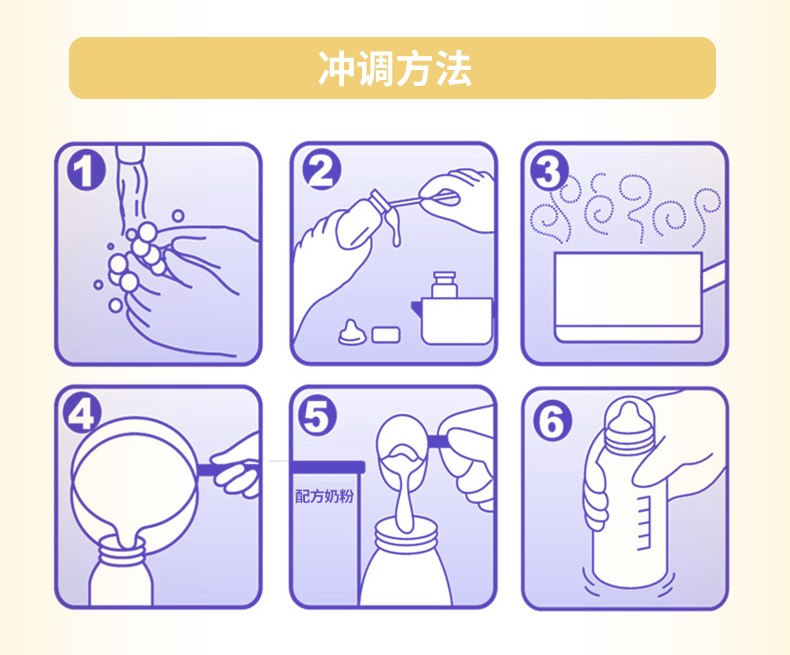 冲调方法

1

2

3

4

5

配方奶粉

6