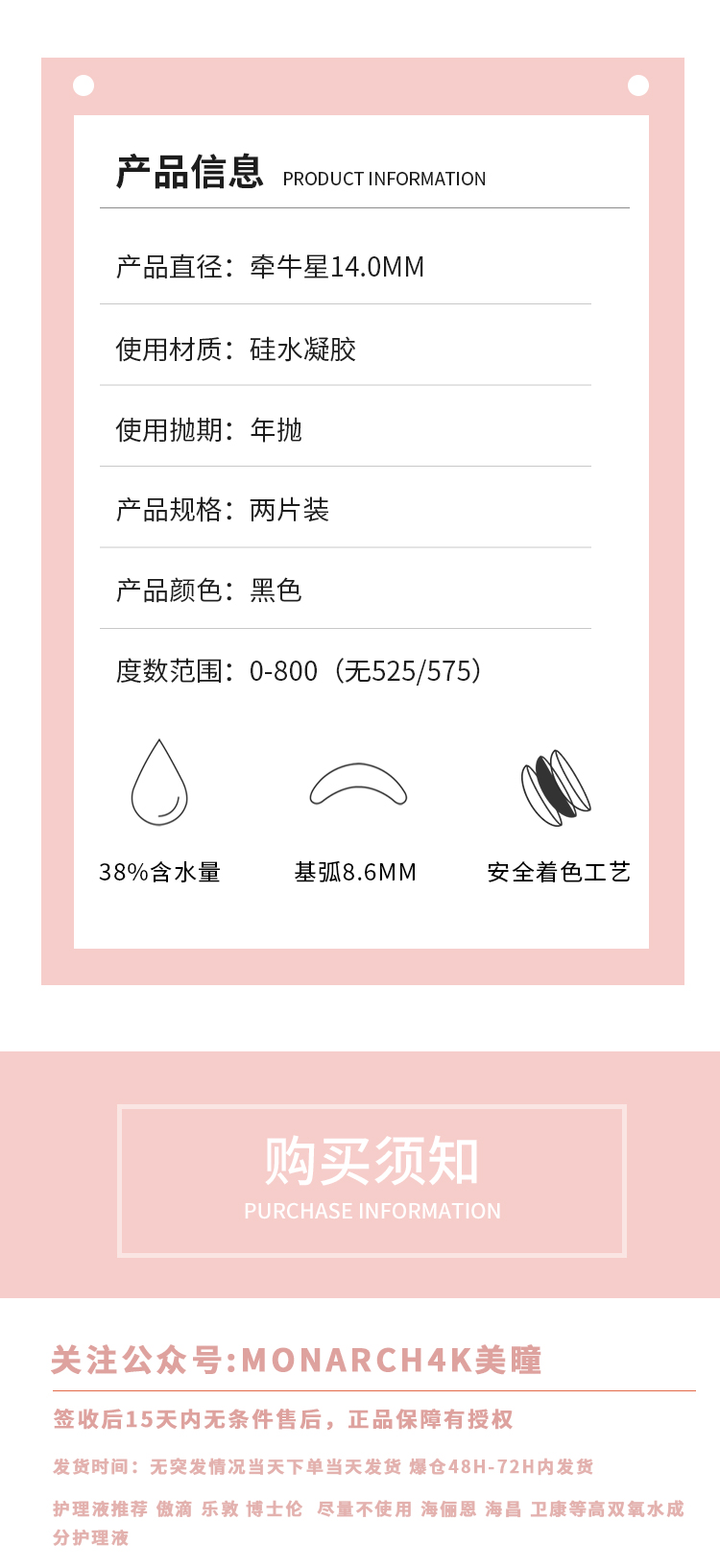 产品信息 PRODUCT INFORMATION

产品直径：牵牛星14.0MM

使用材质：硅水凝胶

使用抛期：年抛

产品规格：两片装

产品颜色：黑色

度数范围：0-800（无525/575）

38%含水量

基弧8.6MM

安全着色工艺

购买须知
PURCHASE INFORMATION

关注公众号:MONARCH4K美瞳

签收后15天内无条件售后，正品保障有授权

发货时间：无突发情况当天下单当天发货 爆仓48H-72H内发货

护理液推荐 傲滴 乐敦 博士伦 尽量不使用 海俪恩 海昌 卫康等高双氧水成分护理液