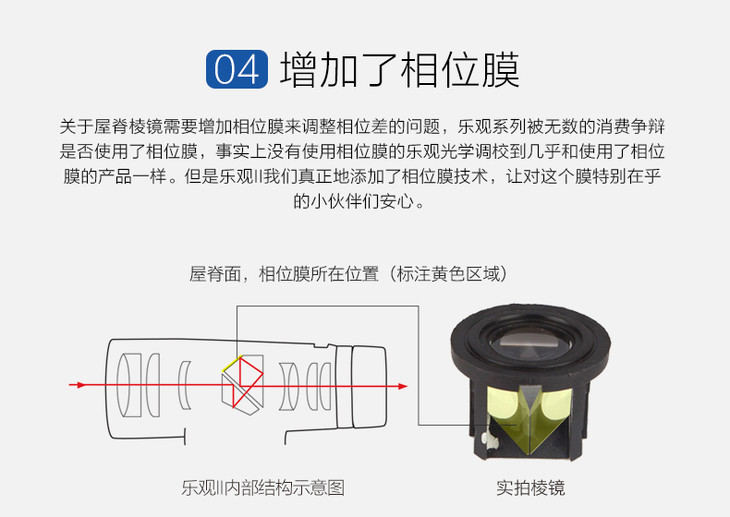 04 增加了相位膜

关于屋脊棱镜需要增加相位膜来调整相位差的问题，乐观系列被无数的消费争辩是否使用了相位膜，事实上没有使用相位膜的乐观光学调校到几乎和使用了相位膜的产品一样。但是乐观II我们真正地添加了相位膜技术，让对这个膜特别在乎的小伙伴们安心。

屋脊面，相位膜所在位置（标注黄色区域）

乐观II内部结构示意图

实拍棱镜