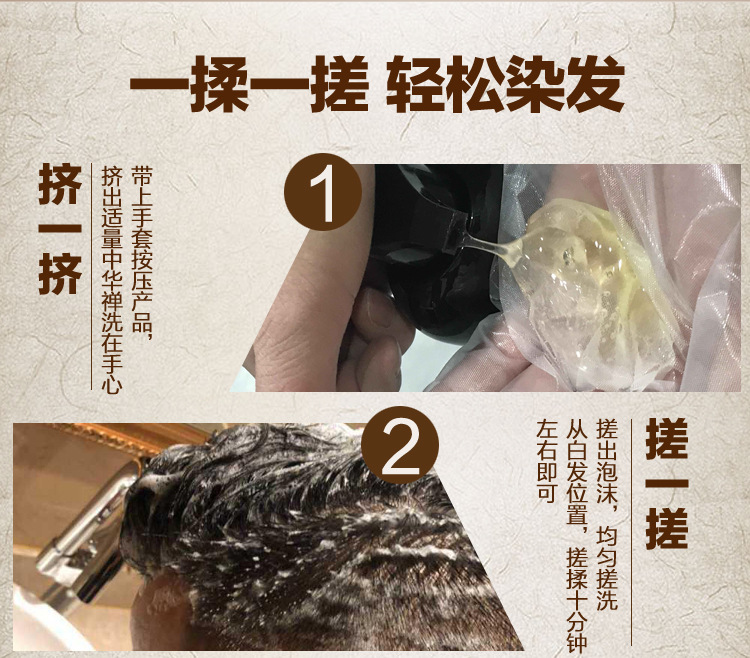 一揉一搓 轻松染发

挤一挤

带上手套按压产品，挤出适量中华禅洗在手心

1

2

搓一搓

搓出泡沫，均匀搓洗从白发位置，搓揉十分钟左右即可