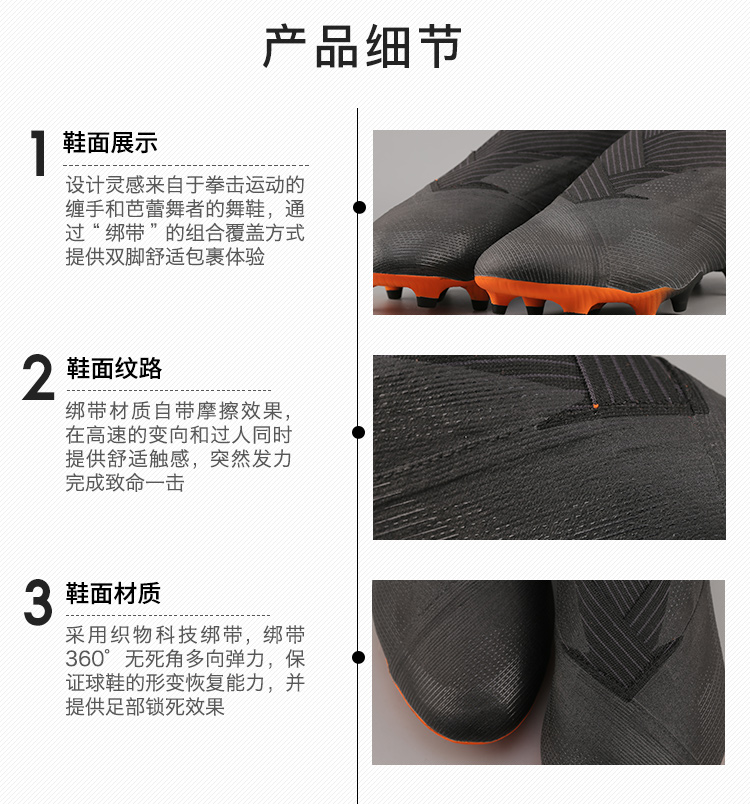 产品细节

1 鞋面展示

设计灵感来自于拳击运动的缠手和芭蕾舞者的舞鞋，通过“绑带”的组合覆盖方式提供双脚舒适包裹体验

2 鞋面纹路

绑带材质自带摩擦效果，在高速的变向和过人同时提供舒适触感，突然发力完成致命一击

3 鞋面材质

采用织物科技绑带，绑带360°无死角多向弹力，保证球鞋的形变恢复能力，并提供足部锁死效果