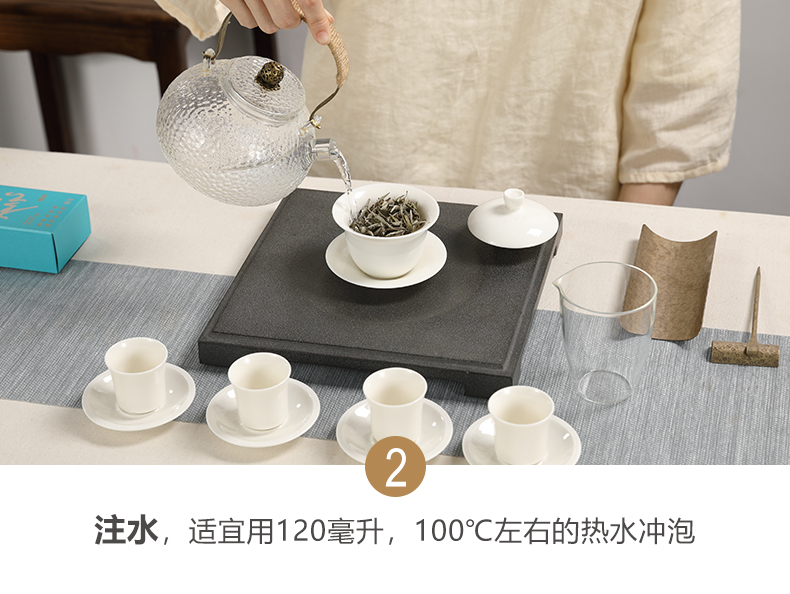 2

注水，适宜用120毫升，100℃左右的热水冲泡