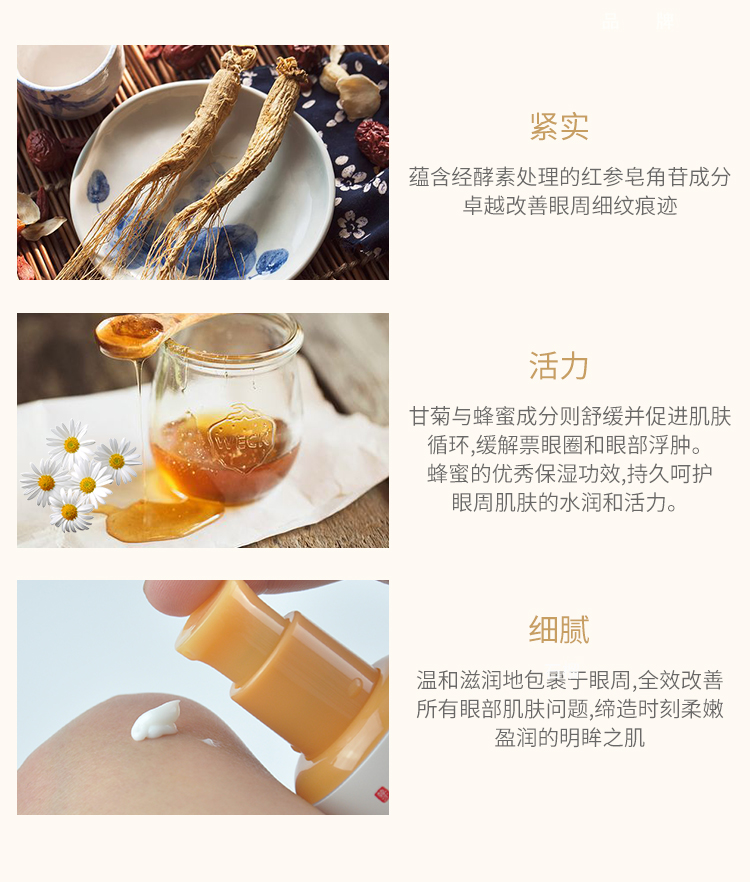 紧实

蕴含经酵素处理的红参皂角苷成分
卓越改善眼周细纹痕迹

WECK

活力

甘菊与蜂蜜成分则舒缓并促进肌肤循环,缓解票眼圈和眼部浮肿。
蜂蜜的优秀保湿功效,持久呵护眼周肌肤的水润和活力。

细腻

温和滋润地包裹于眼周,全效改善所有眼部肌肤问题,缔造时刻柔嫩盈润的明眸之肌