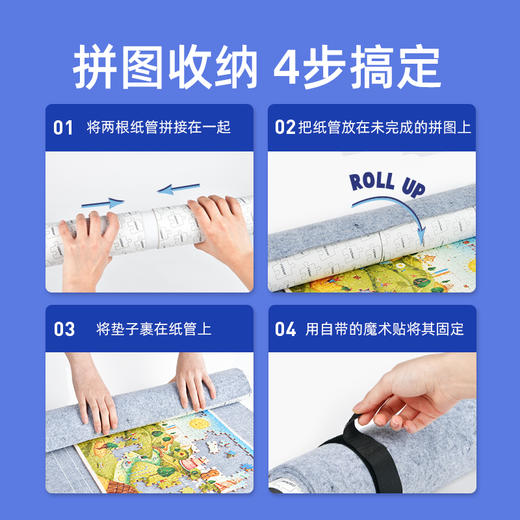 拼图收纳 4步搞定

01 将两根纸管拼接在一起

02 把纸管放在未完成的拼图上

ROLL UP

03 将垫子裹在纸管上

04 用自带的魔术贴将其固定