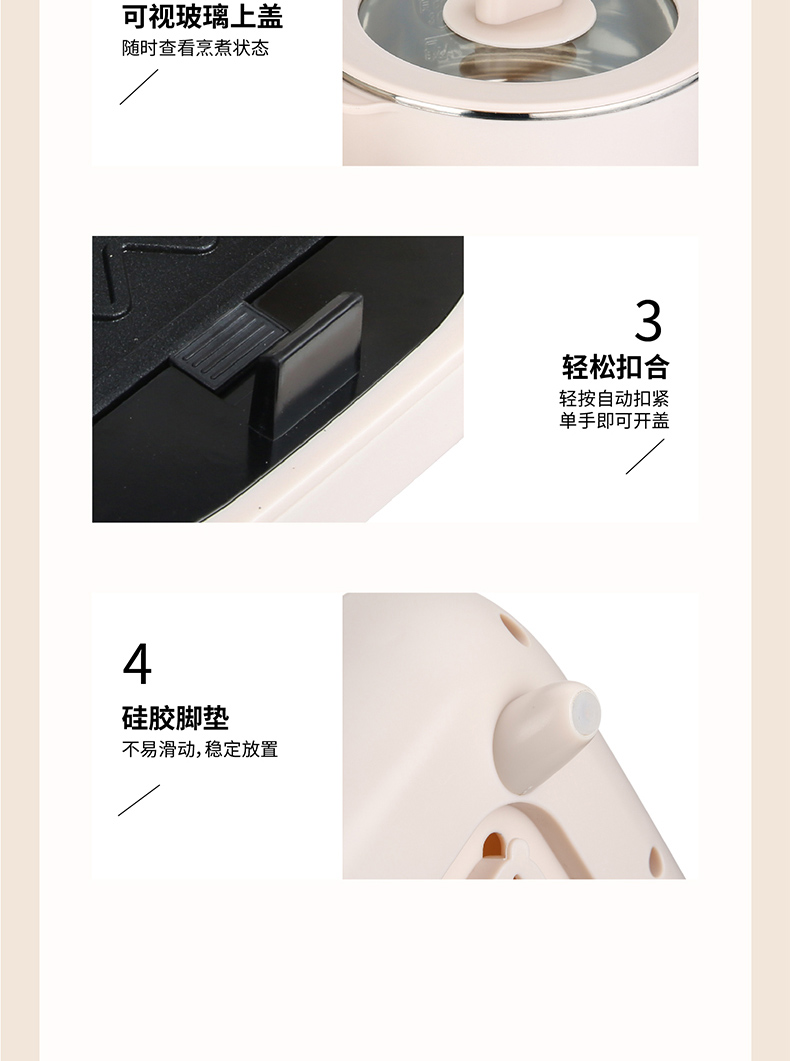 可视玻璃上盖
随时查看烹煮状态

3
轻松扣合
轻按自动扣紧
单手即可开盖

4
硅胶脚垫
不易滑动，稳定放置