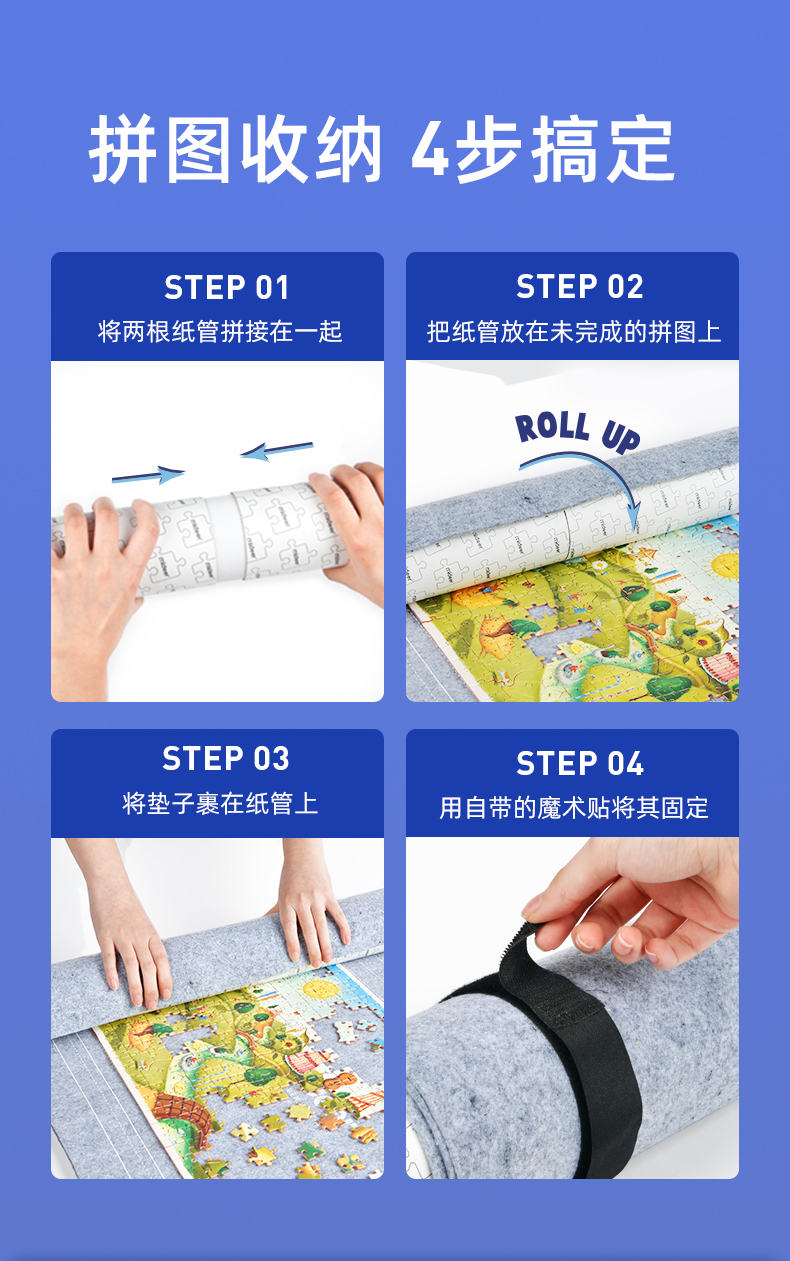 拼图收纳 4步搞定

STEP 01
将两根纸管拼接在一起

STEP 02
把纸管放在未完成的拼图上

ROLL UP

STEP 03
将垫子裹在纸管上

STEP 04
用自带的魔术贴将其固定